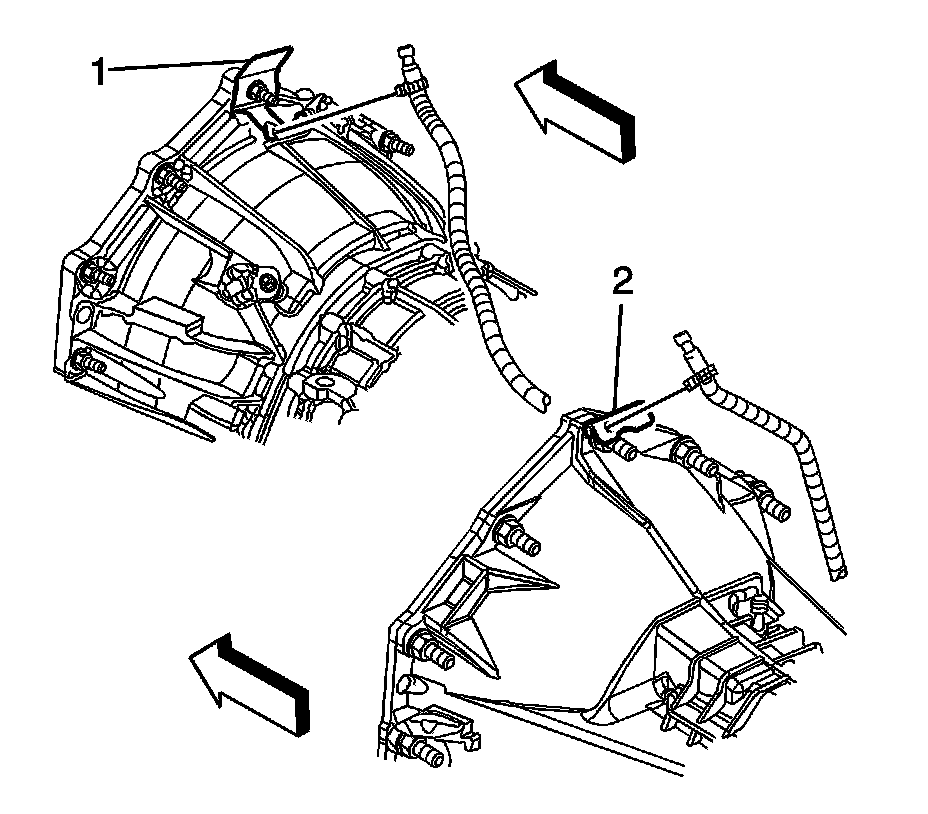 1

2