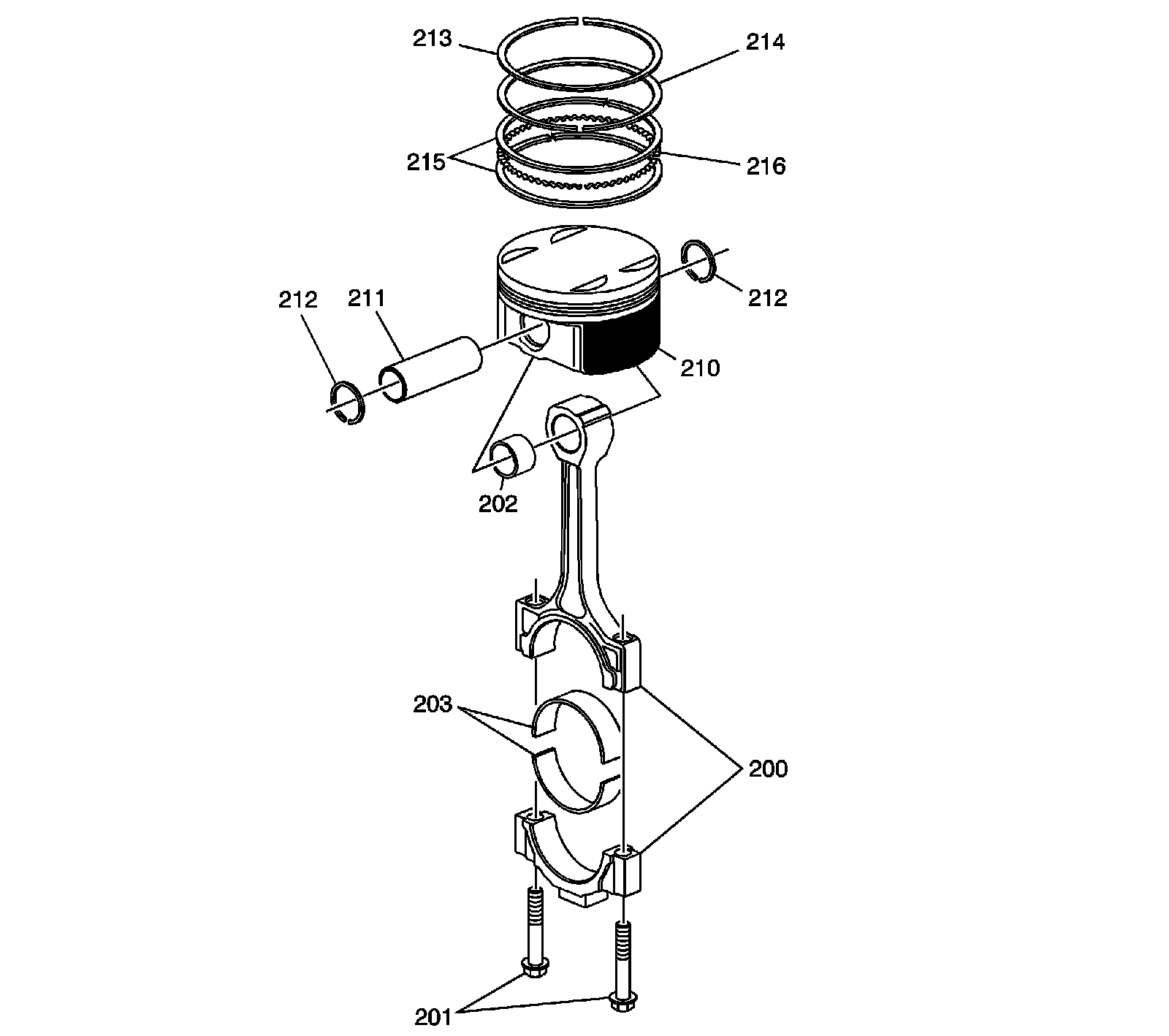 213
214
215
216
212
211
212
210
202
203
200
201