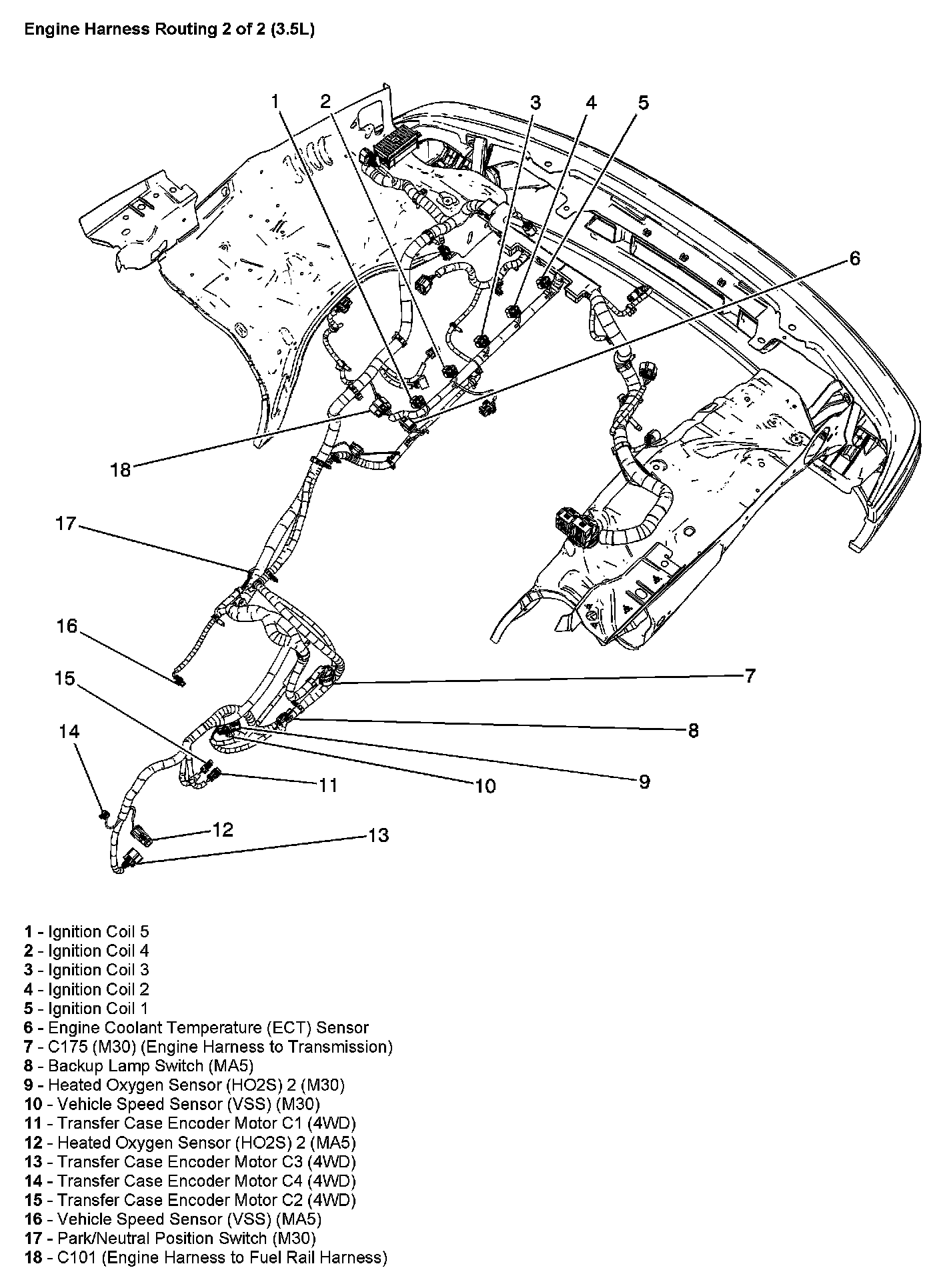 Engine Harness Routing 2 of 2 (3.5L)

1 2 3 4 5 6 18 17 16 15 14 7 8 9 10 11 12 13

1 - Ignition Coil 5
2 - Ignition Coil 4
3 - Ignition Coil 3
4 - Ignition Coil 2
5 - Ignition Coil 1
6 - Engine Coolant Temperature (ECT) Sensor
7 - C175 (M30) (Engine Harness to Transmission)
8 - Backup Lamp Switch (MA5)
9 - Heated Oxygen Sensor (HO2S) 2 (M30)
10 - Vehicle Speed Sensor (VSS) (M30)
11 - Transfer Case Encoder Motor C1 (4WD)
12 - Heated Oxygen Sensor (HO2S) 2 (MA5)
13 - Transfer Case Encoder Motor C3 (4WD)
14 - Transfer Case Encoder Motor C4 (4WD)
15 - Transfer Case Encoder Motor C2 (4WD)
16 - Vehicle Speed Sensor (VSS) (MA5)
17 - Park/Neutral Position Switch (M30)
18 - C101 (Engine Harness to Fuel Rail Harness)