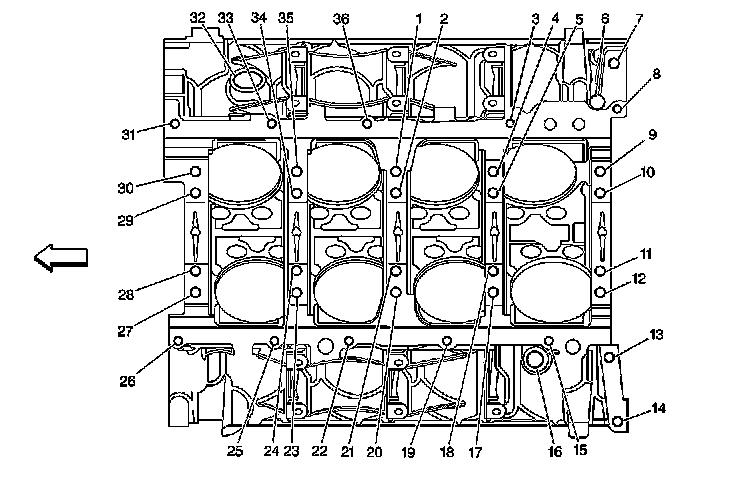 32 33 34 35 36 1 2 3 4 5 6 7
8
31
9
10
30
29
11
12
28
27
13
26
14
25 24 23 22 21 20 19 18 17 16 15