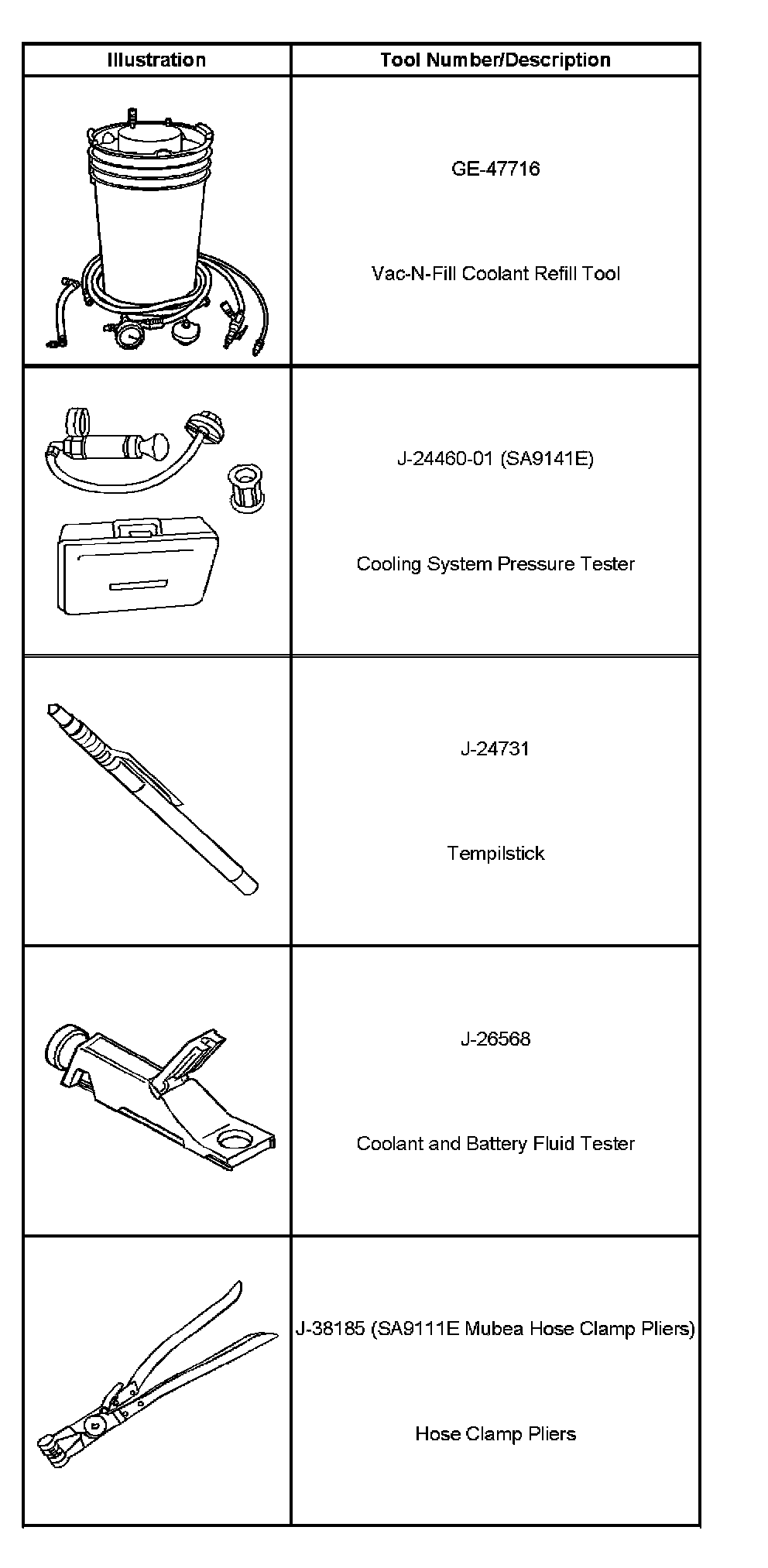 | Illustration | Tool Number/Description |
|---|---|
| | GE-47716<br><br>Vac-N-Fill Coolant Refill Tool |
| | J-24460-01 (SA9141E)<br><br>Cooling System Pressure Tester |
| | J-24731<br><br>Tempilstick |
| | J-26568<br><br>Coolant and Battery Fluid Tester |
| | J-38185 (SA9111E Mubea Hose Clamp Pliers)<br><br>Hose Clamp Pliers |