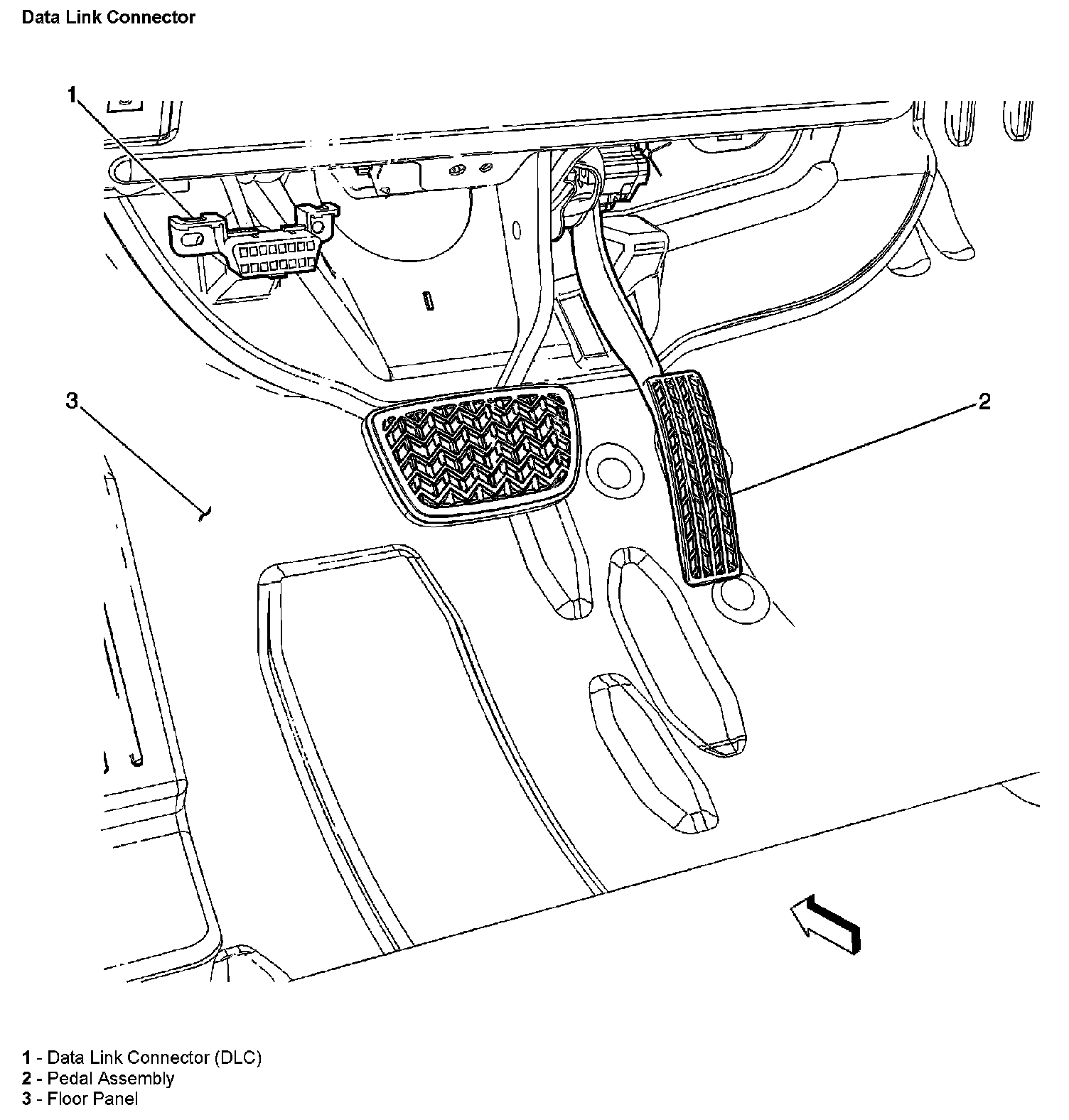 Data Link Connector

1

3

2

1 - Data Link Connector (DLC)
2 - Pedal Assembly
3 - Floor Panel