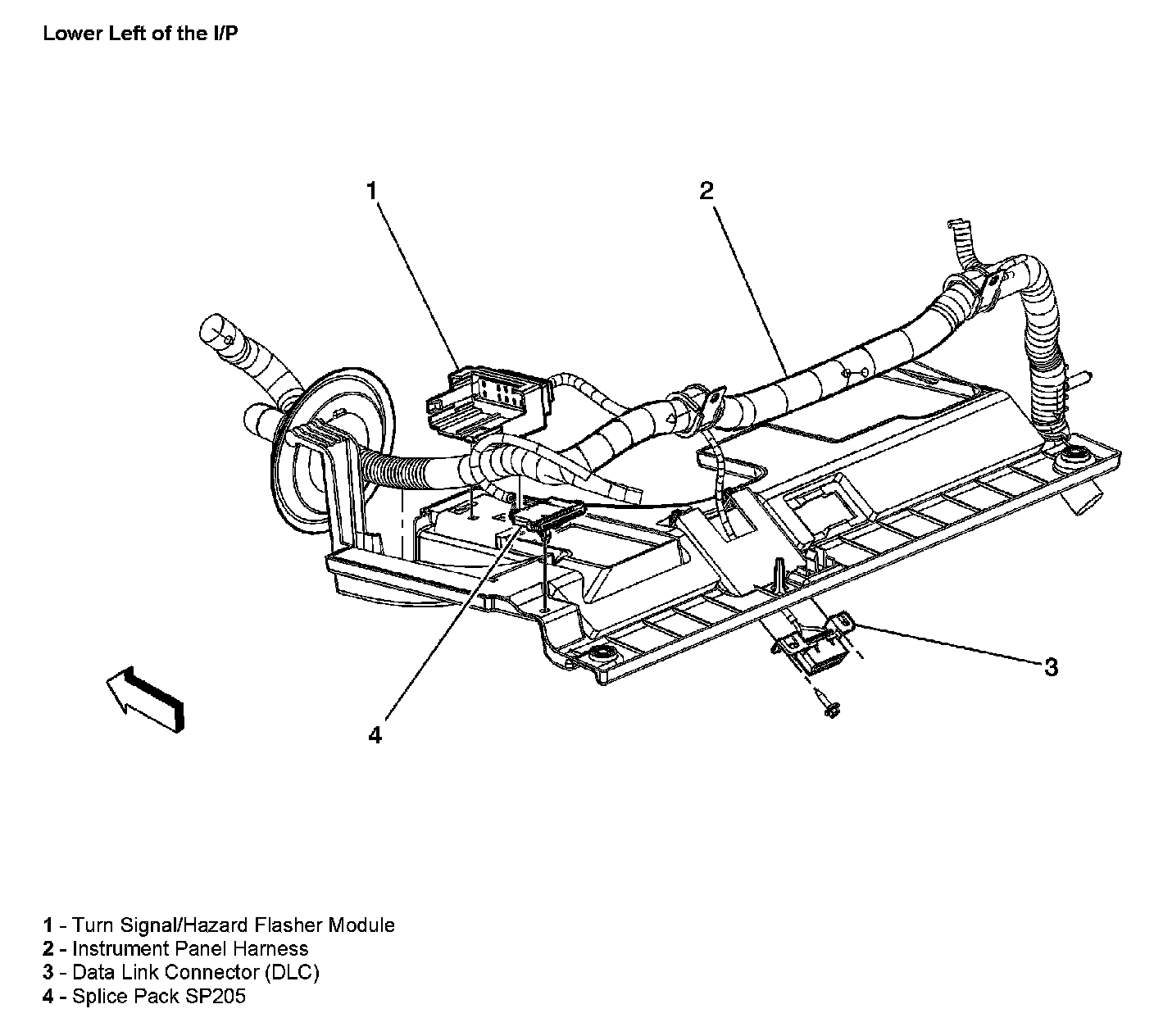 Lower Left of the I/P

1

2

3

4

1 - Turn Signal/Hazard Flasher Module
2 - Instrument Panel Harness
3 - Data Link Connector (DLC)
4 - Splice Pack SP205