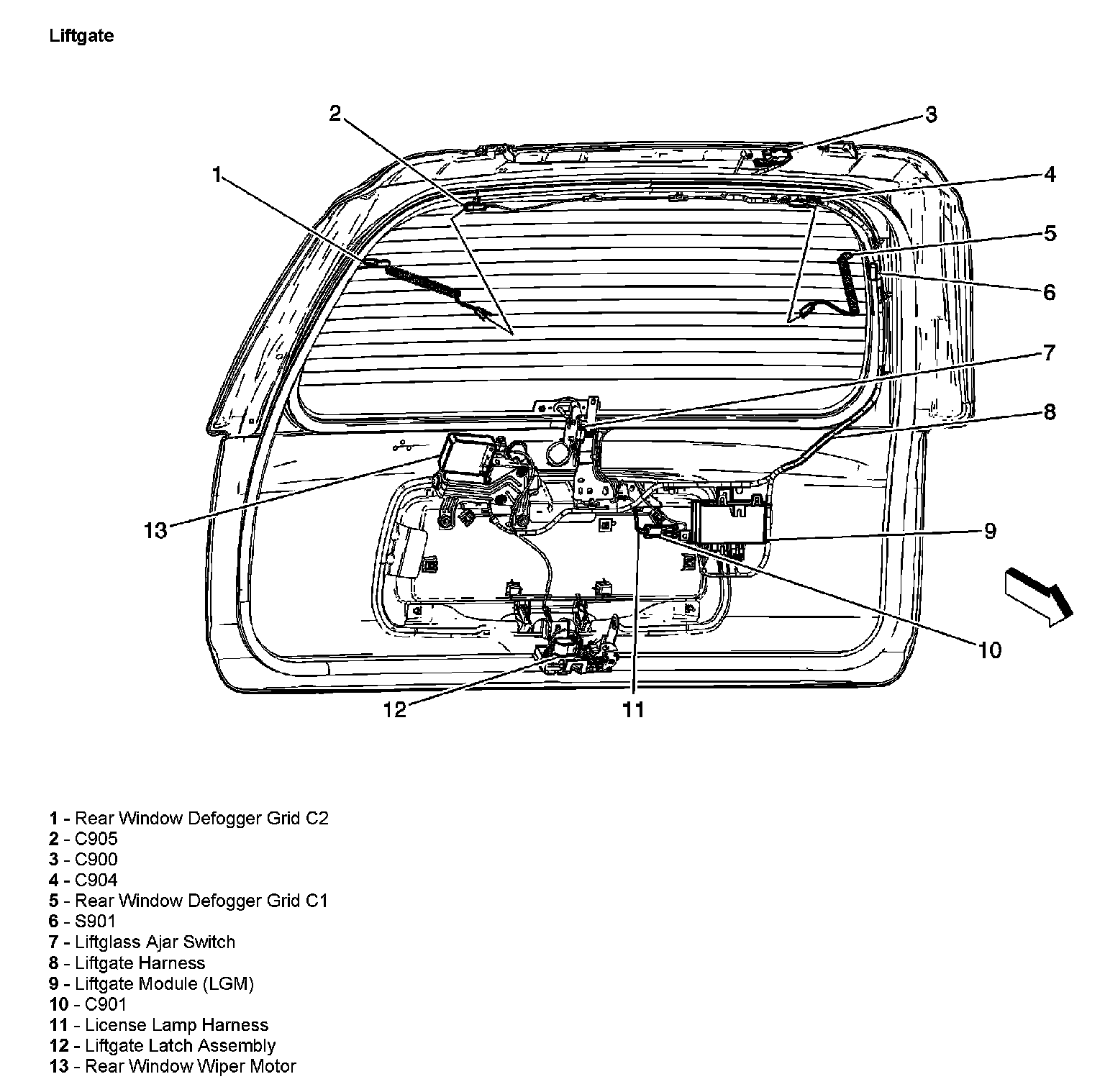 Liftgate

2
3
1
4
5
6
7
8
13
9
10
12
11

1 - Rear Window Defogger Grid C2
2 - C905
3 - C900
4 - C904
5 - Rear Window Defogger Grid C1
6 - S901
7 - Liftglass Ajar Switch
8 - Liftgate Harness
9 - Liftgate Module (LGM)
10 - C901
11 - License Lamp Harness
12 - Liftgate Latch Assembly
13 - Rear Window Wiper Motor