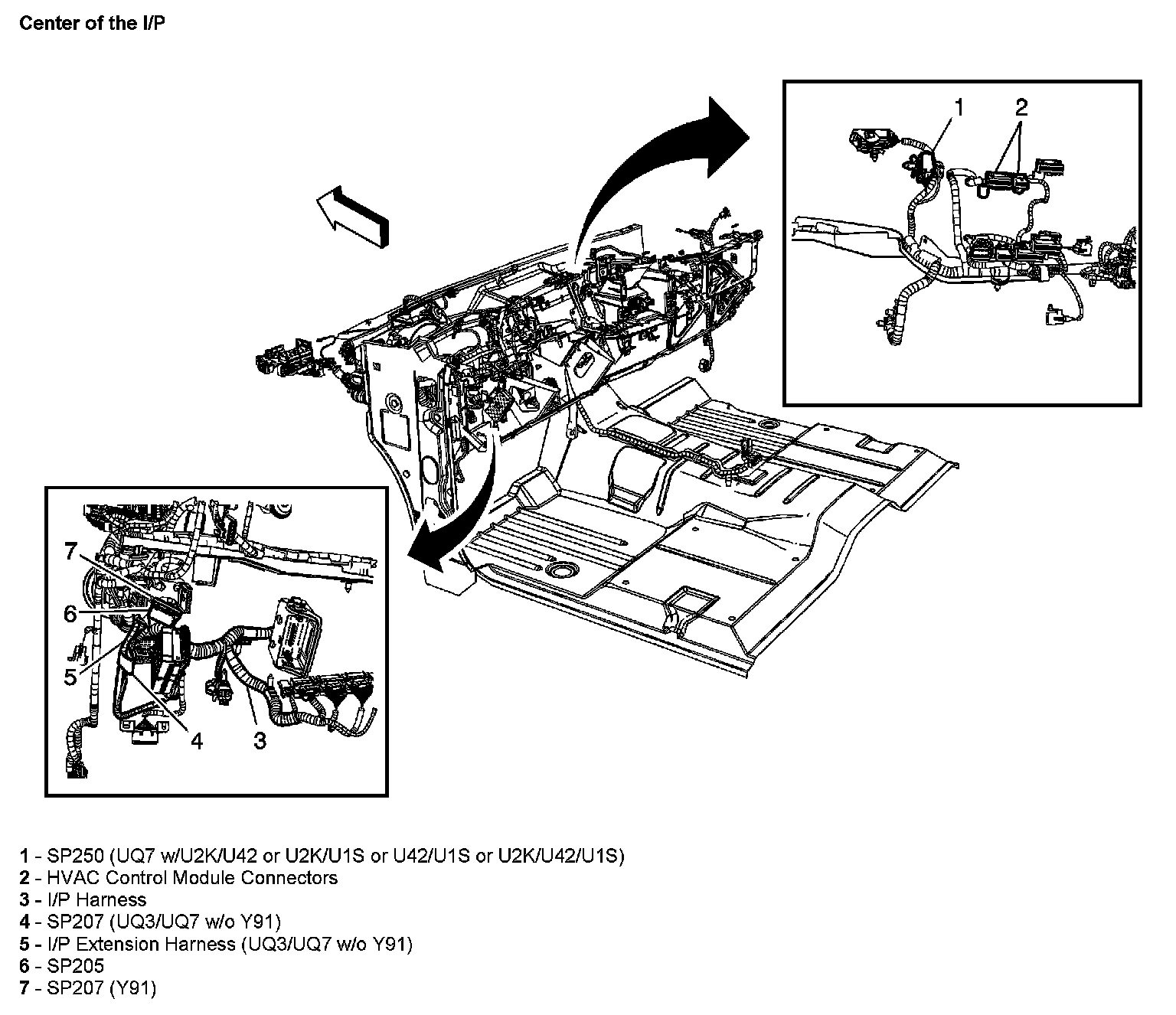 Center of the I/P

1
2

7
6
5
4
3

1 - SP250 (UQ7 w/U2K/U42 or U2K/U1S or U42/U1S or U2K/U42/U1S)
2 - HVAC Control Module Connectors
3 - I/P Harness
4 - SP207 (UQ3/UQ7 w/o Y91)
5 - I/P Extension Harness (UQ3/UQ7 w/o Y91)
6 - SP205
7 - SP207 (Y91)