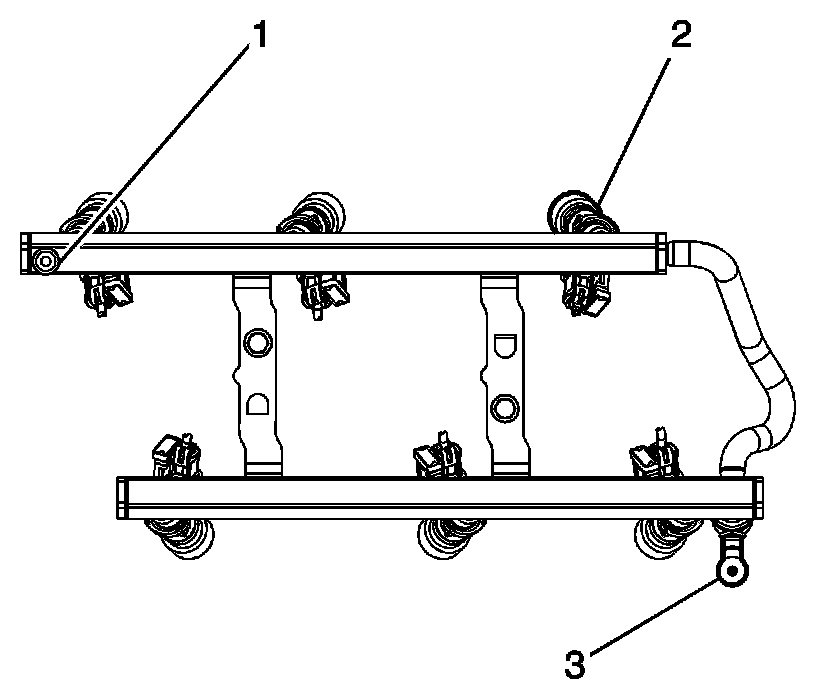 1
2
3