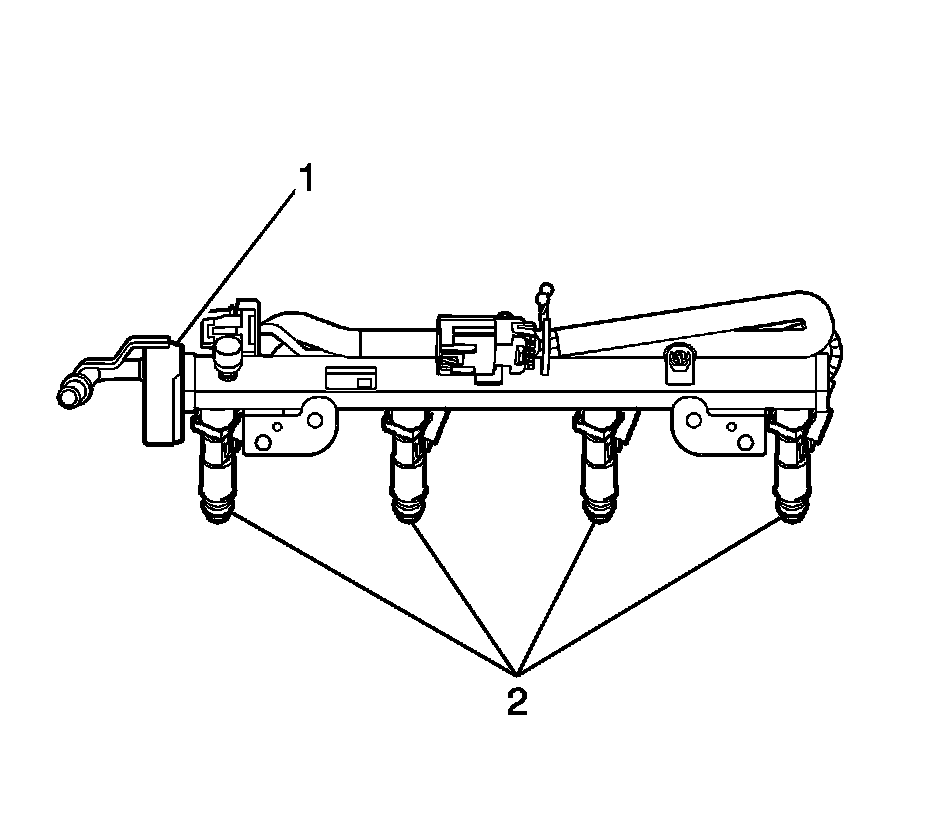 1

2