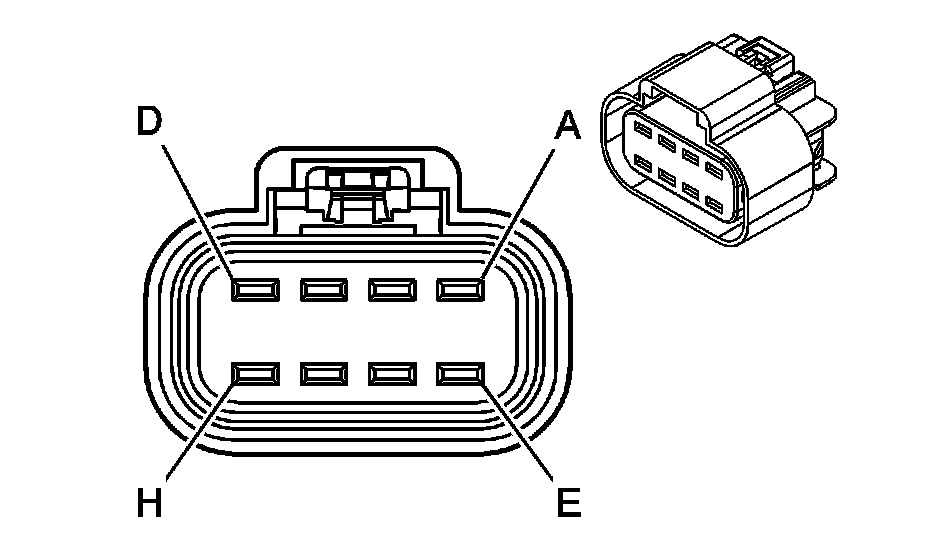 D
A
H
E