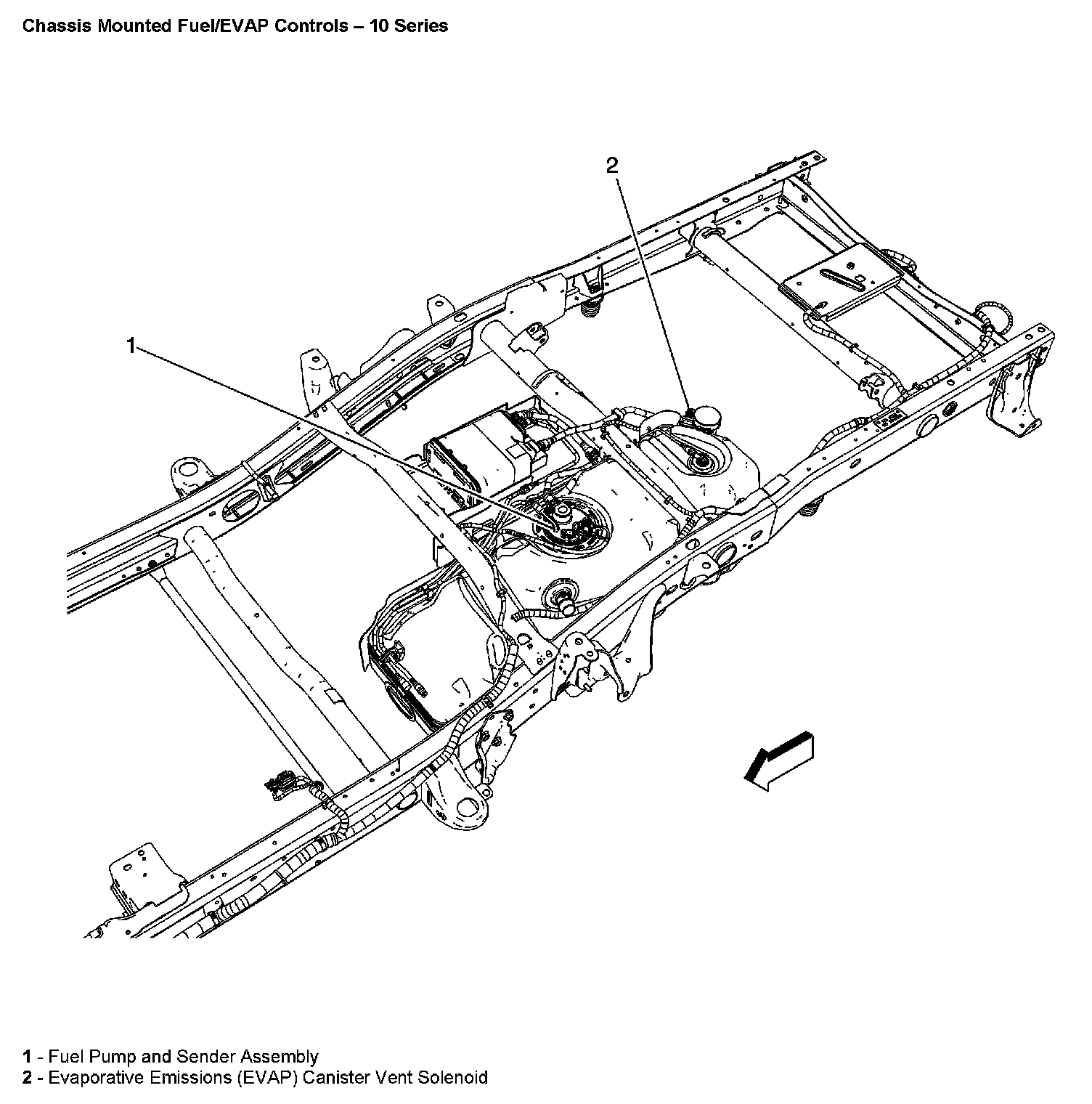 Chassis Mounted Fuel/EVAP Controls – 10 Series

2

1

1 - Fuel Pump and Sender Assembly
2 - Evaporative Emissions (EVAP) Canister Vent Solenoid