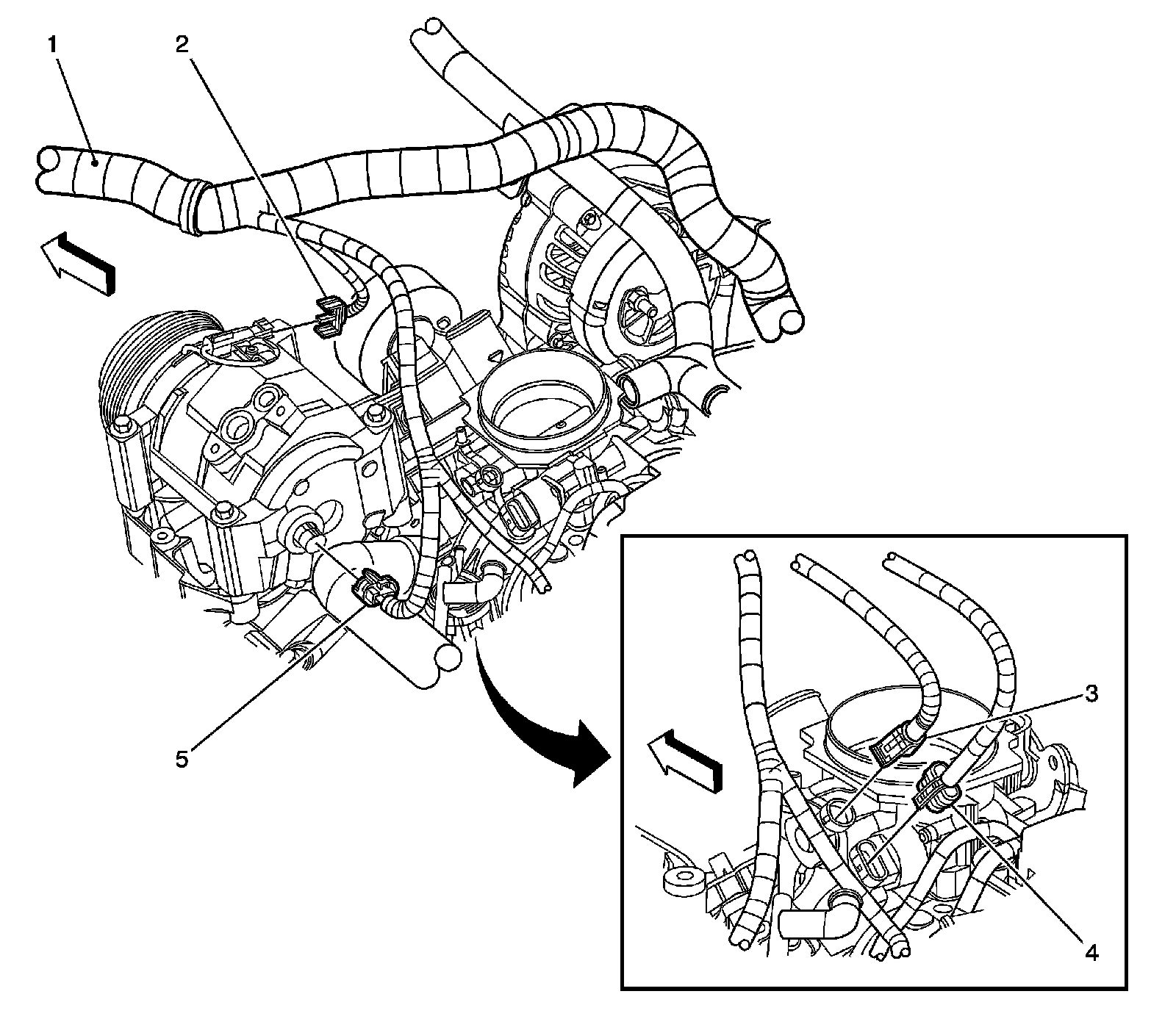 1
2
5
3
4