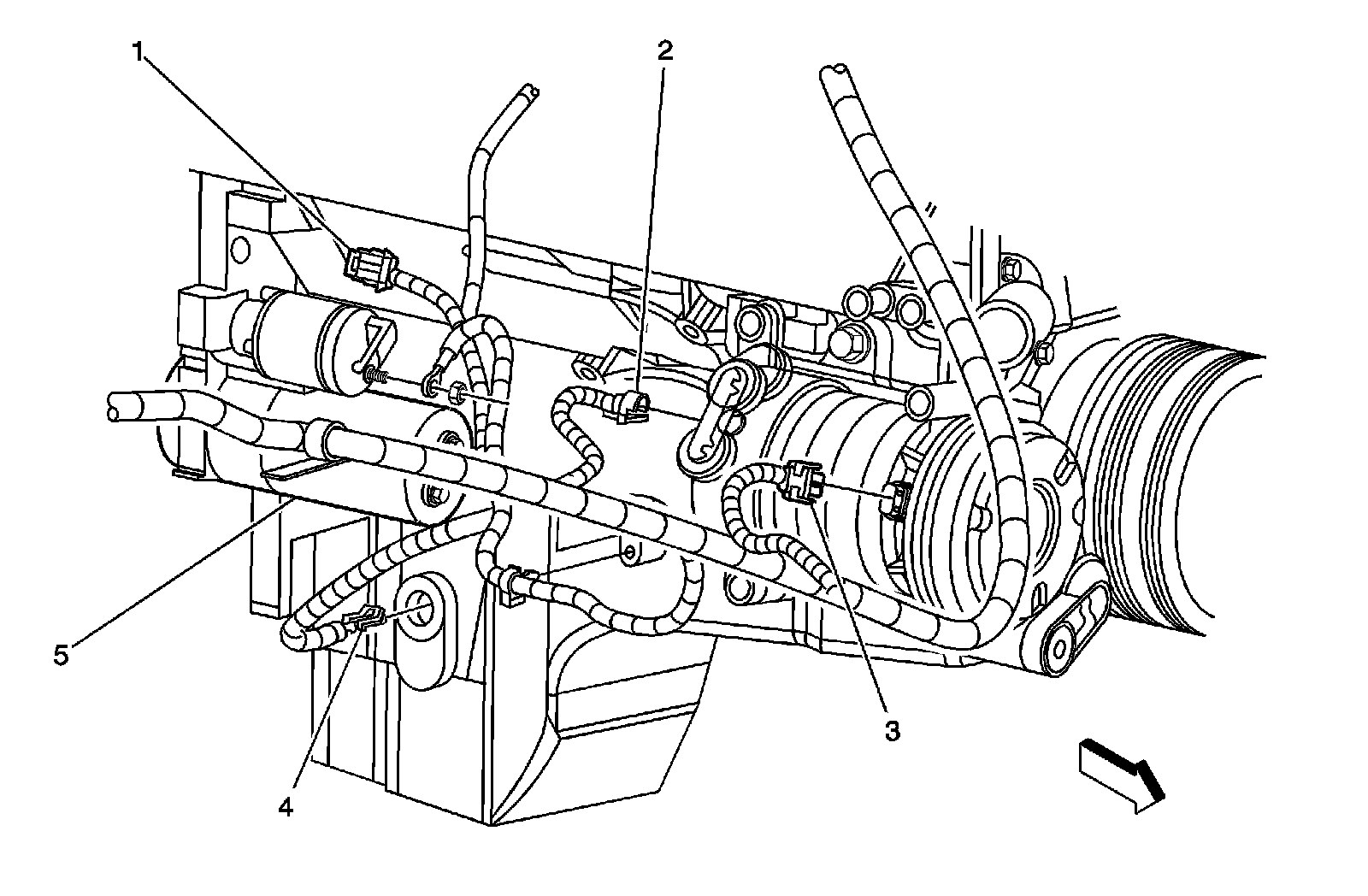 1
2
5
3
4