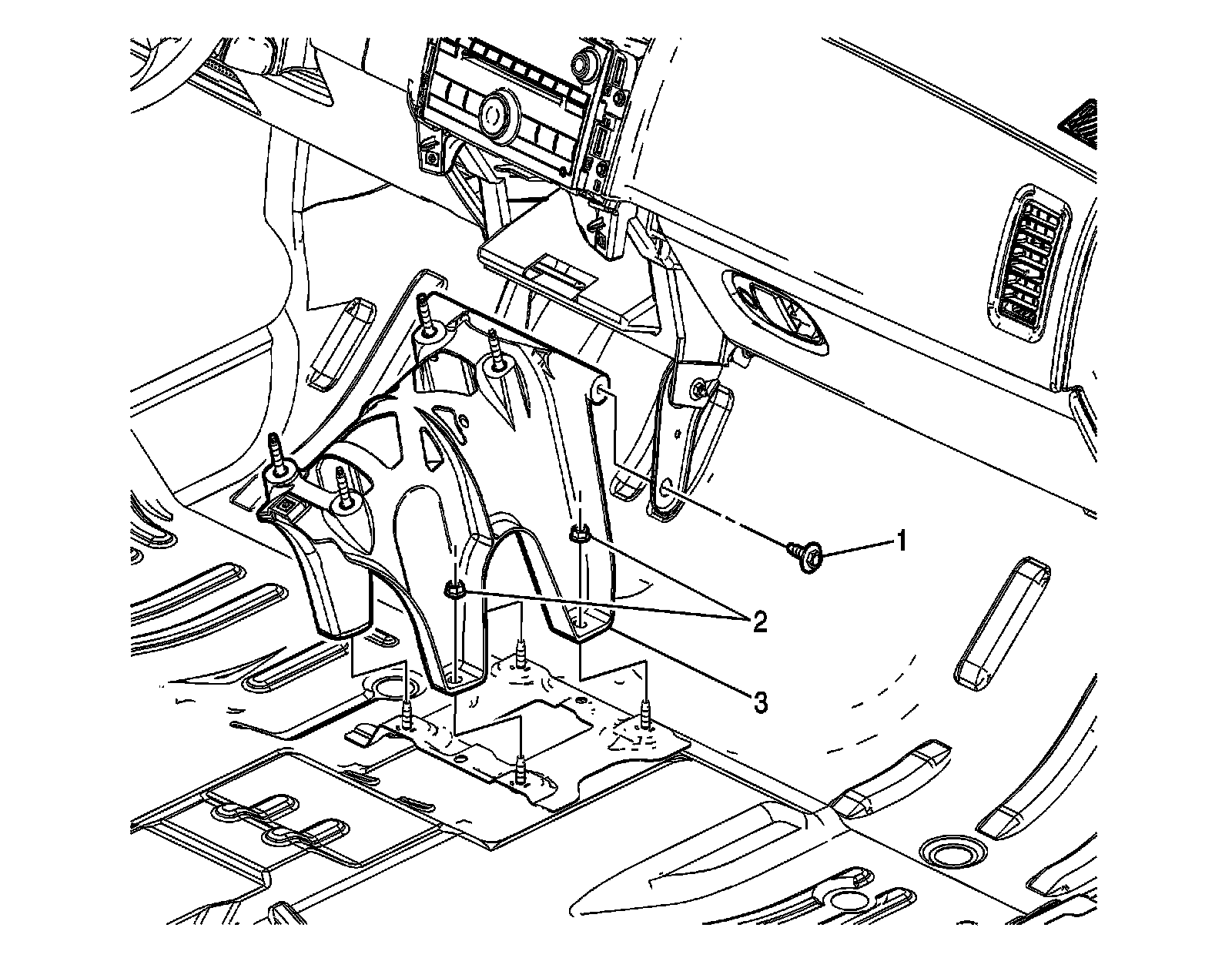 1
2
3