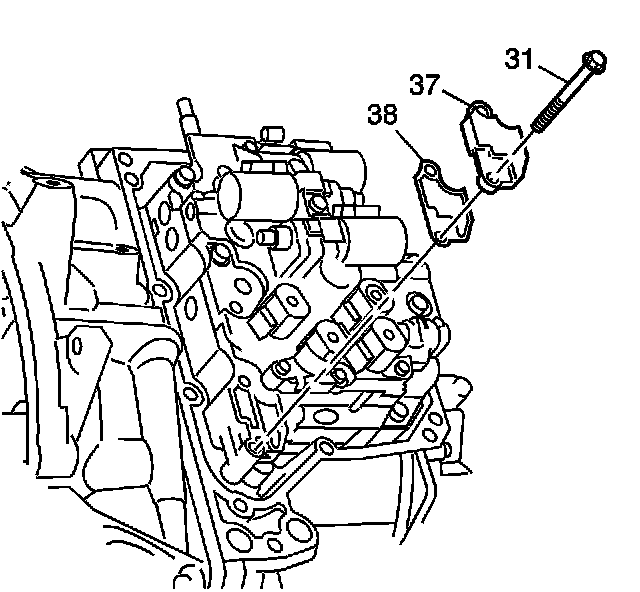 31
37
38