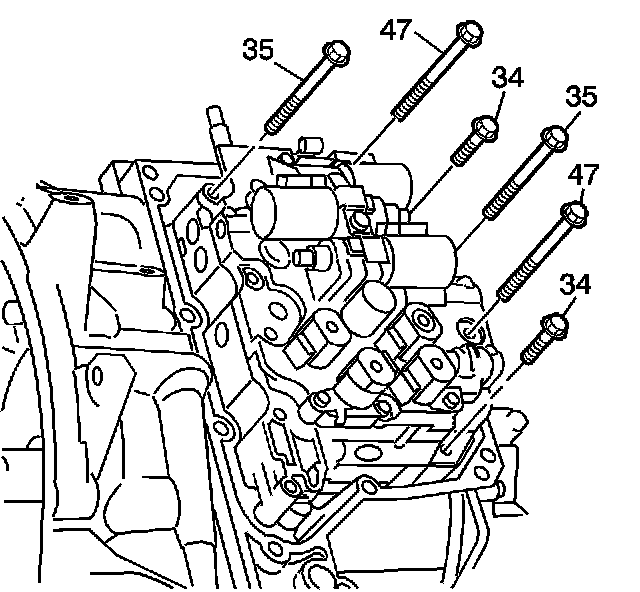 35
47
34
35
47
34