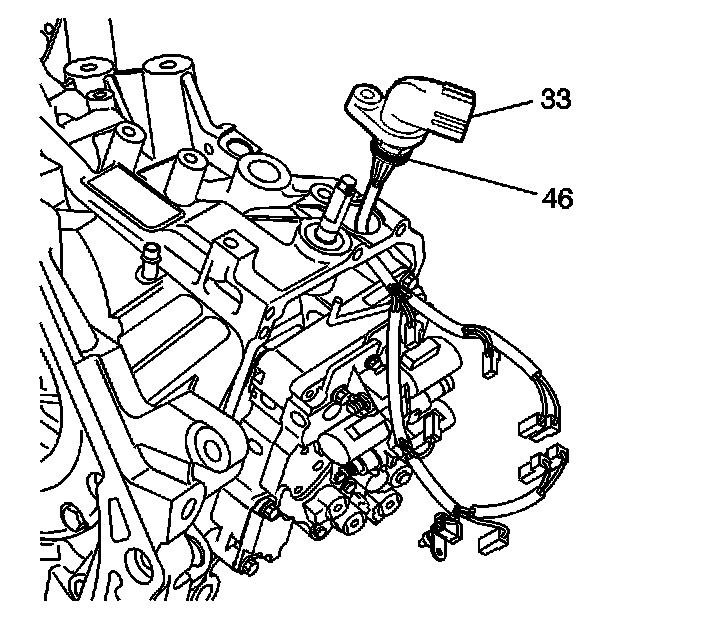 33

46