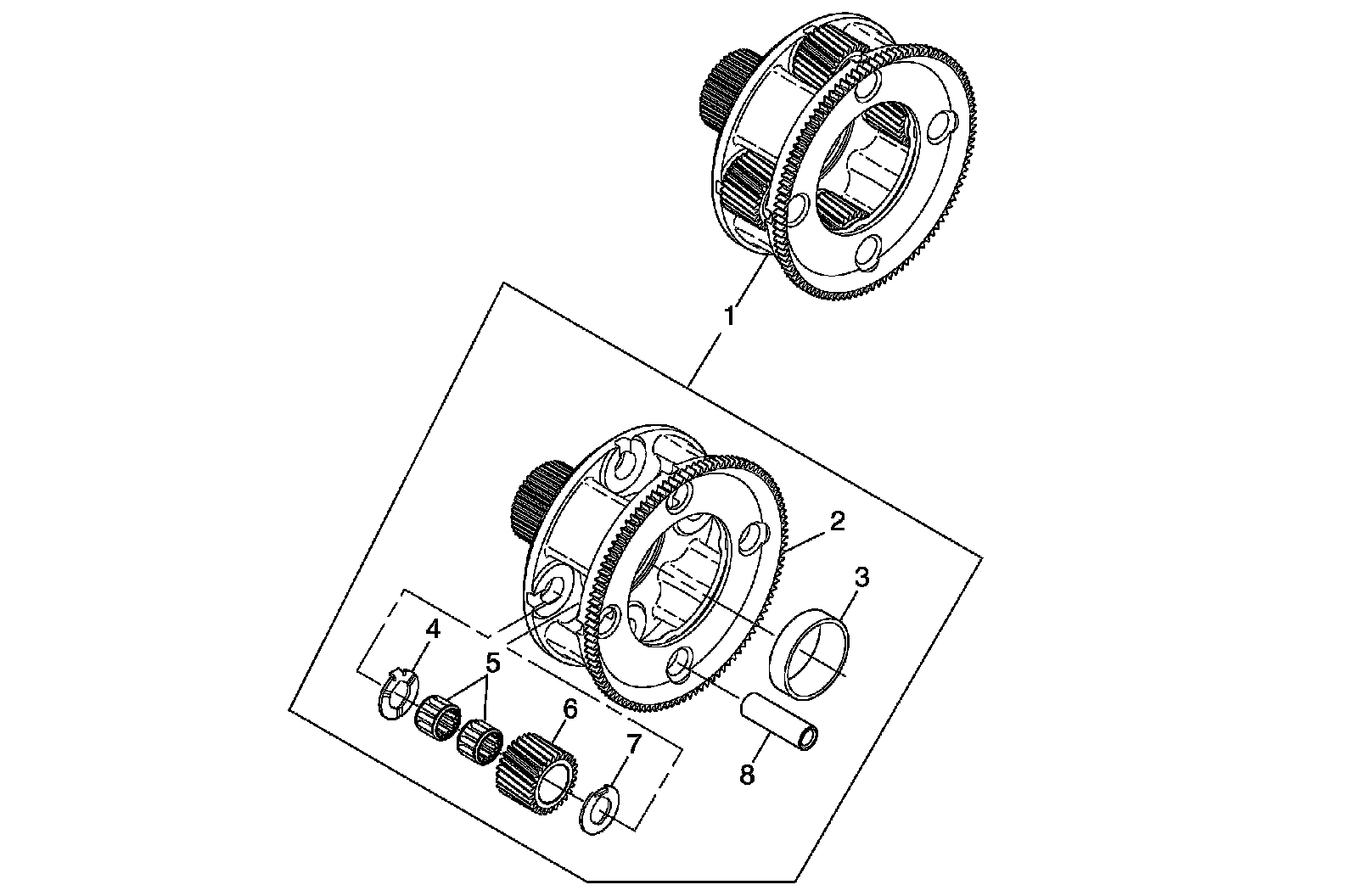 1
2
3
4
5
6
7
8