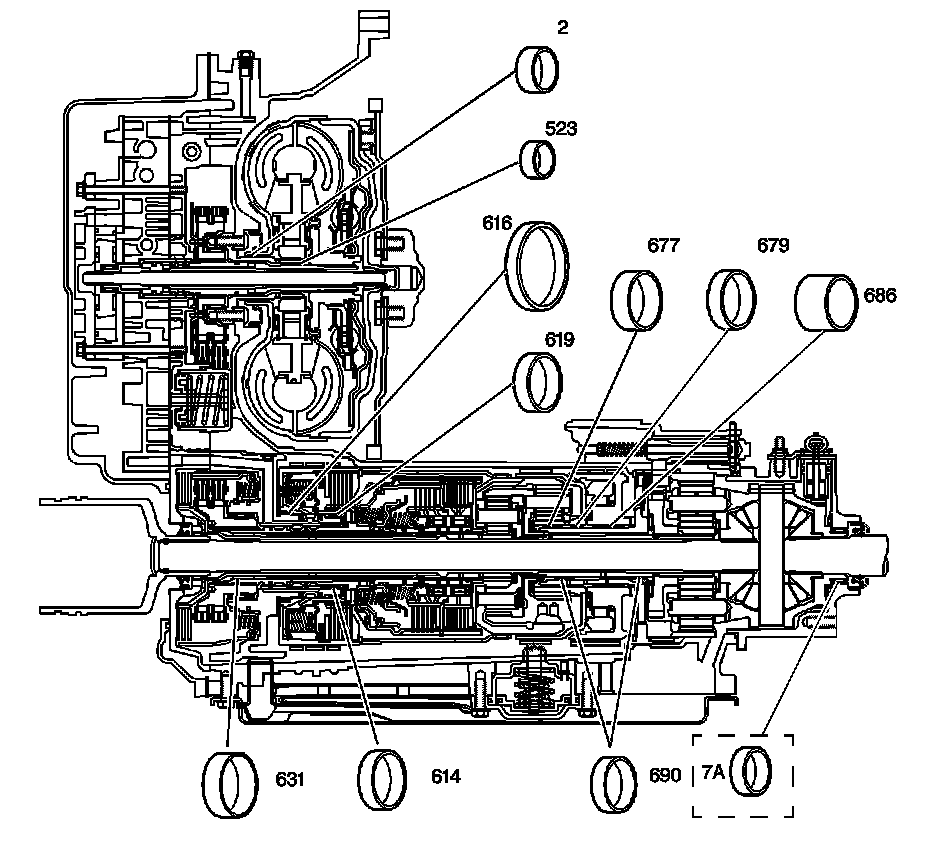 2
523
616
677
679
686
619
631
614
690
7A