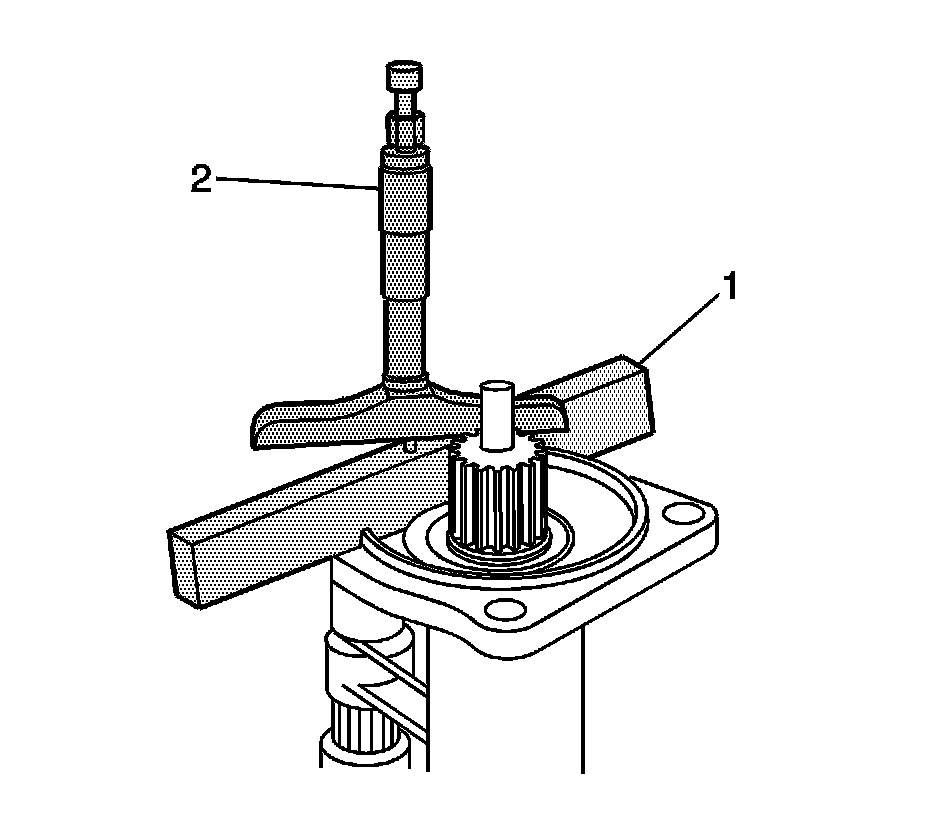 2

1