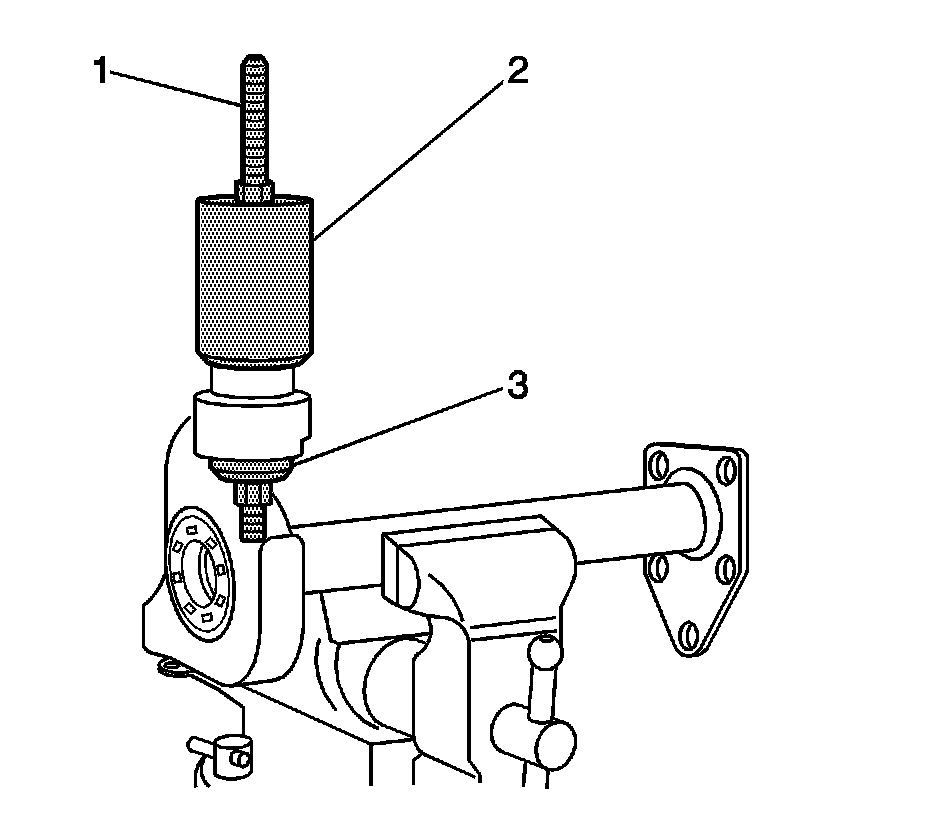 1
2
3