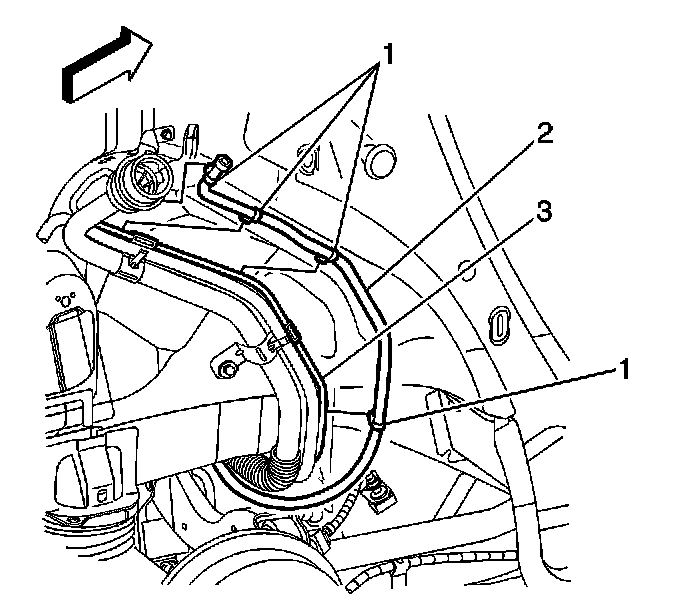 1
2
3
1