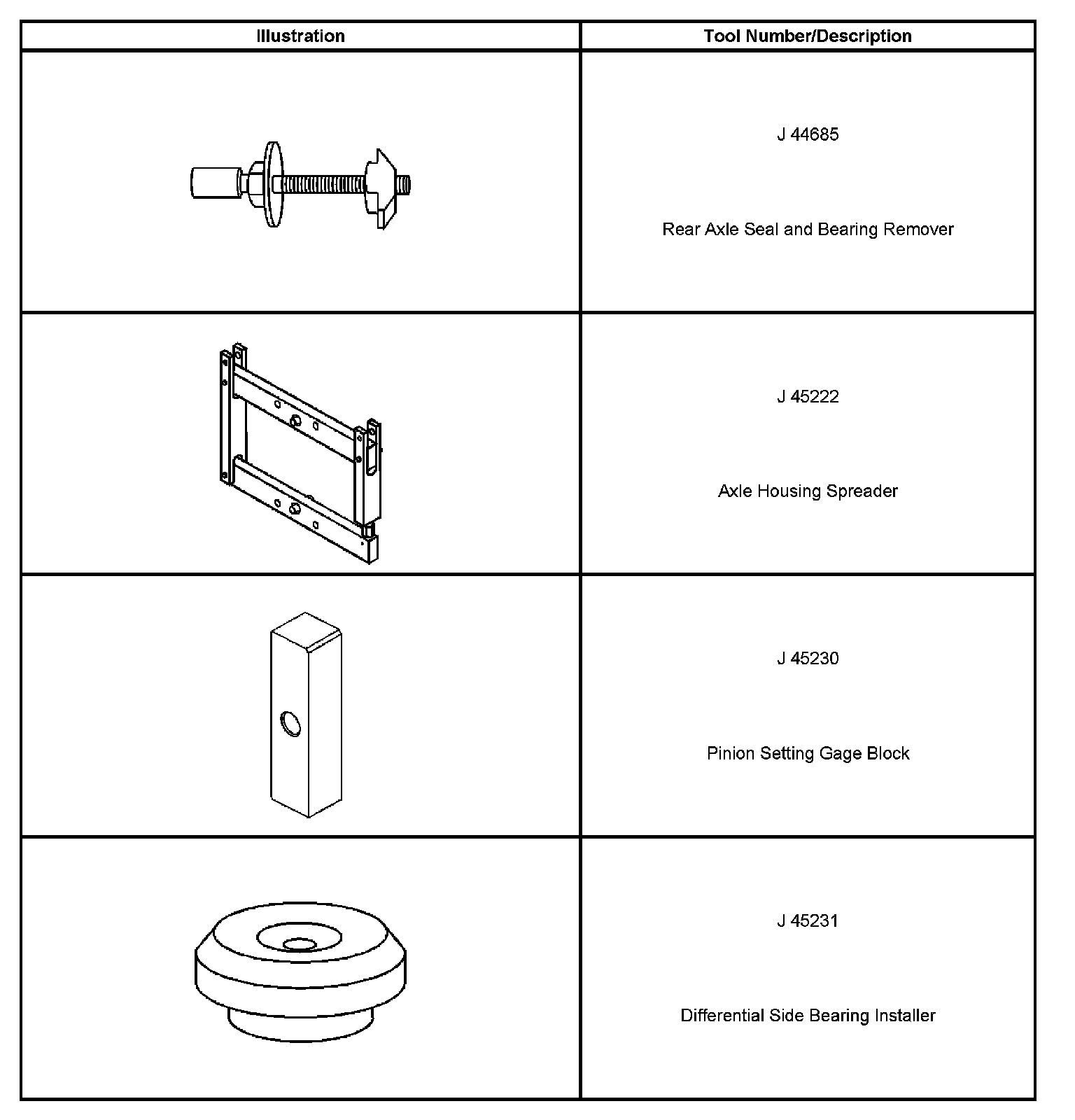 | Illustration | Tool Number/Description |
|---|---|
| | J 44685<br><br>Rear Axle Seal and Bearing Remover |
| | J 45222<br><br>Axle Housing Spreader |
| | J 45230<br><br>Pinion Setting Gage Block |
| | J 45231<br><br>Differential Side Bearing Installer |