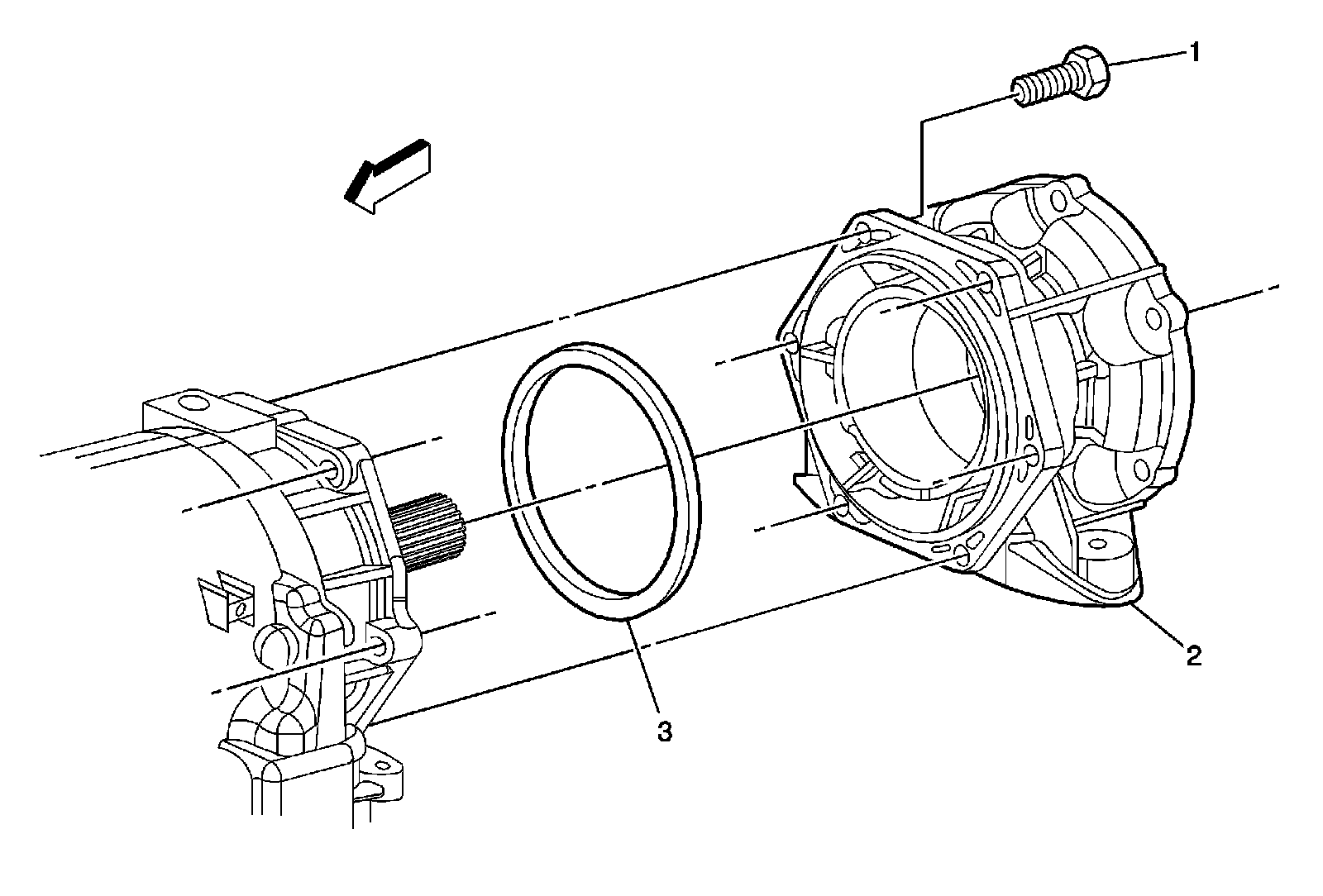 1

2

3