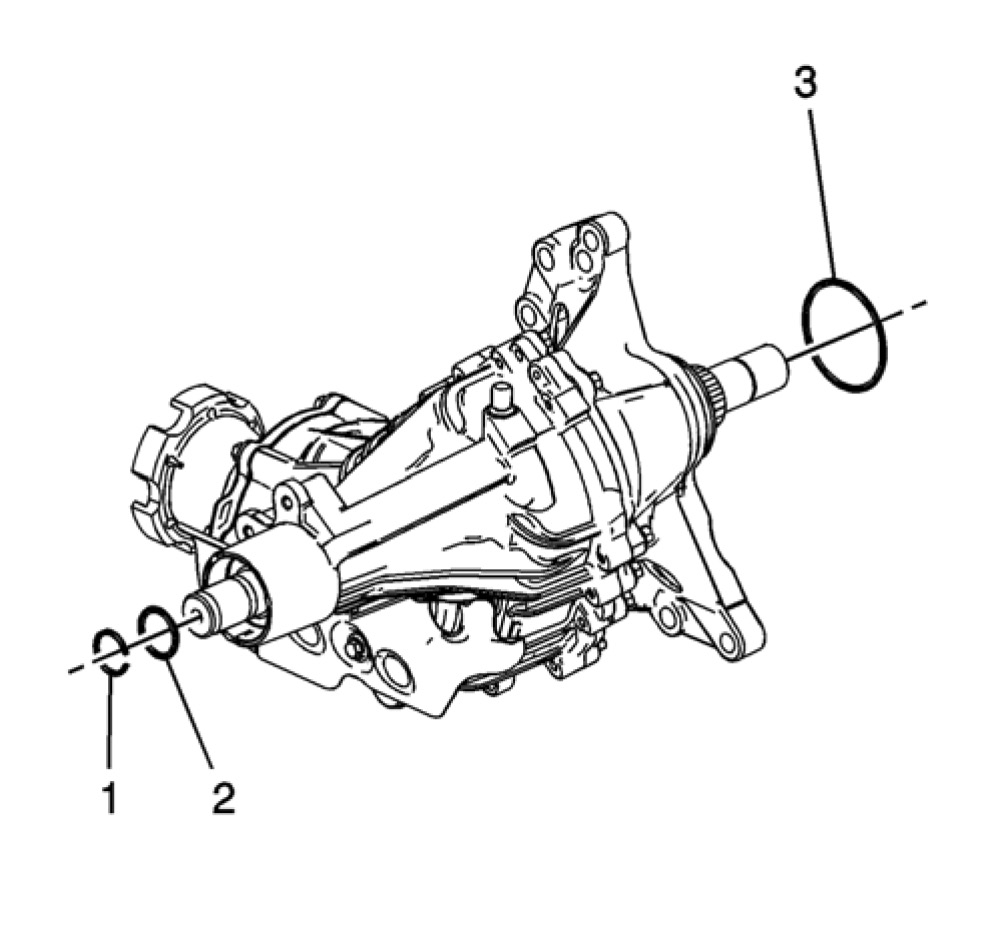 3

1

2