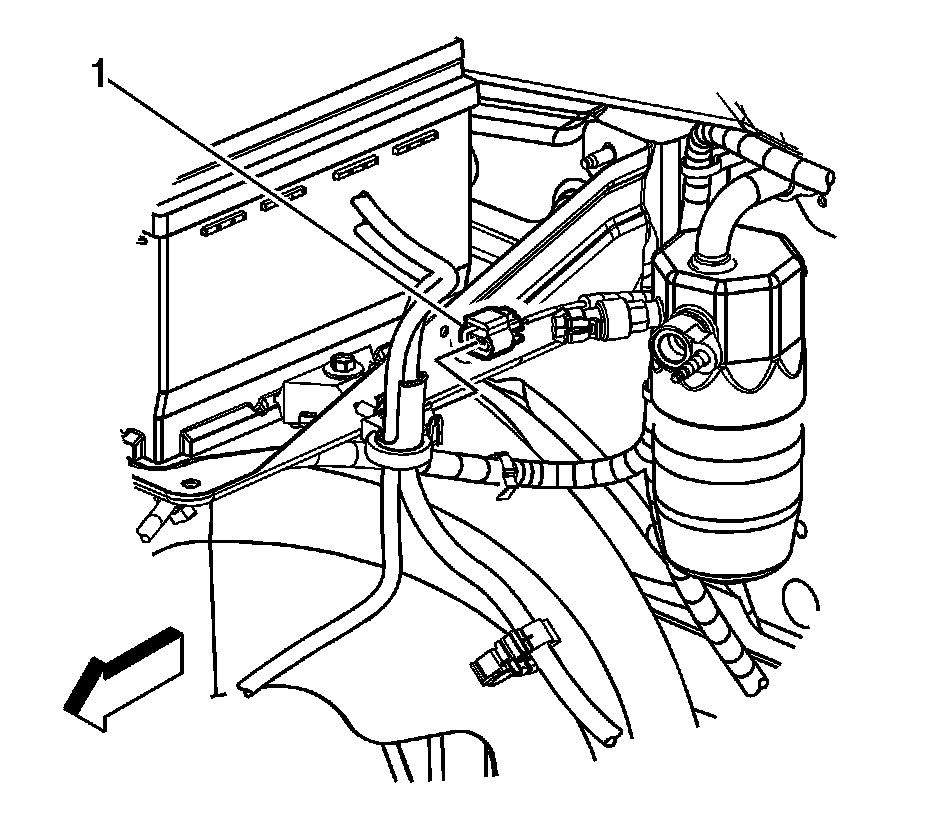 1