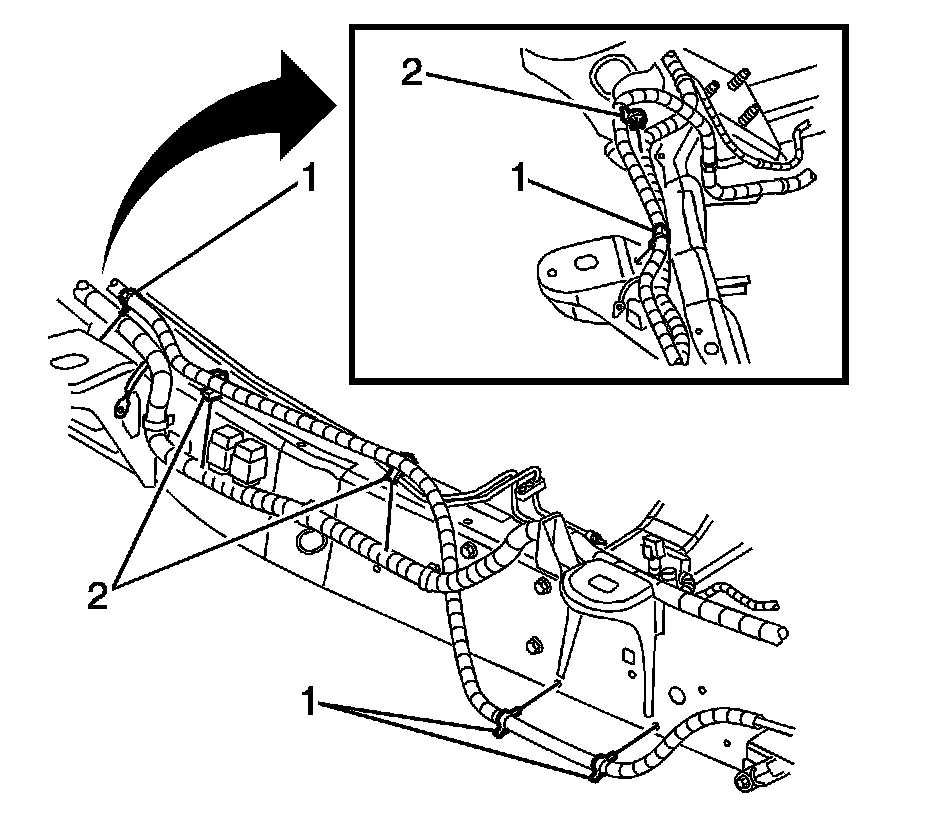 2
1
1
2
1