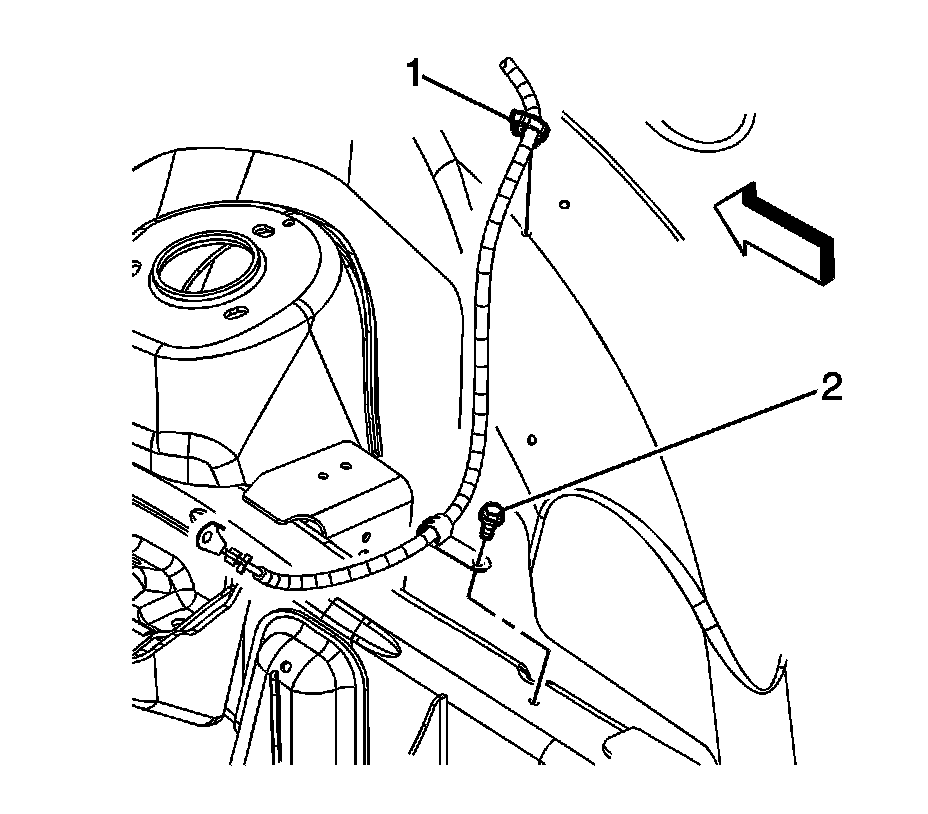 1
2