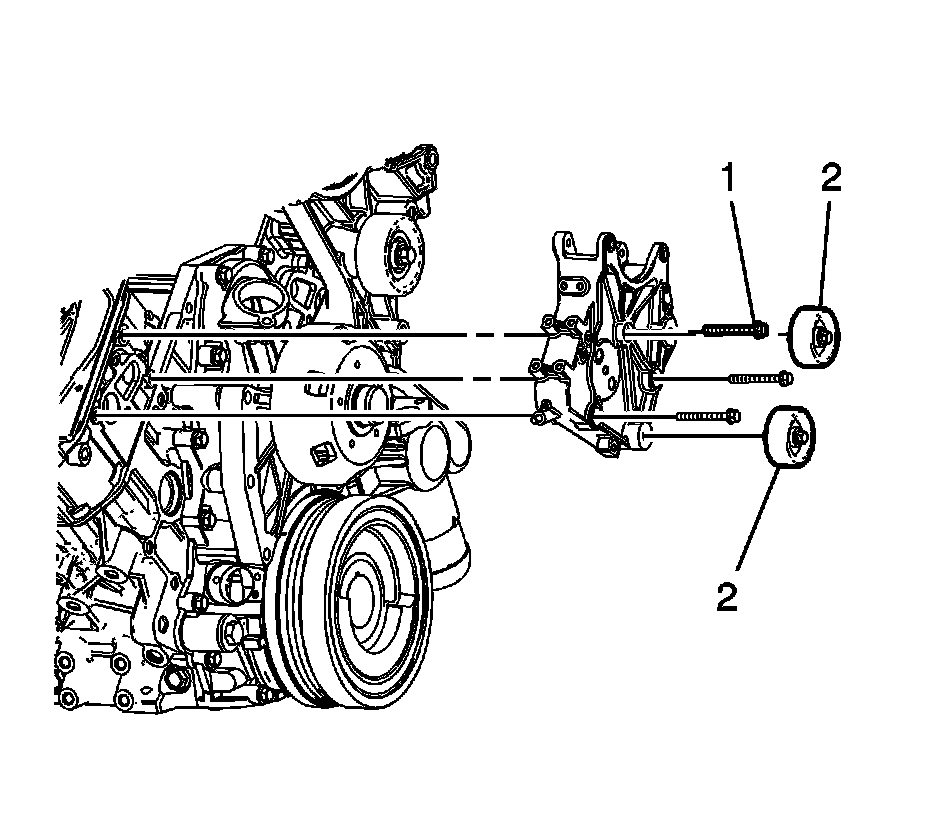 1
2
2