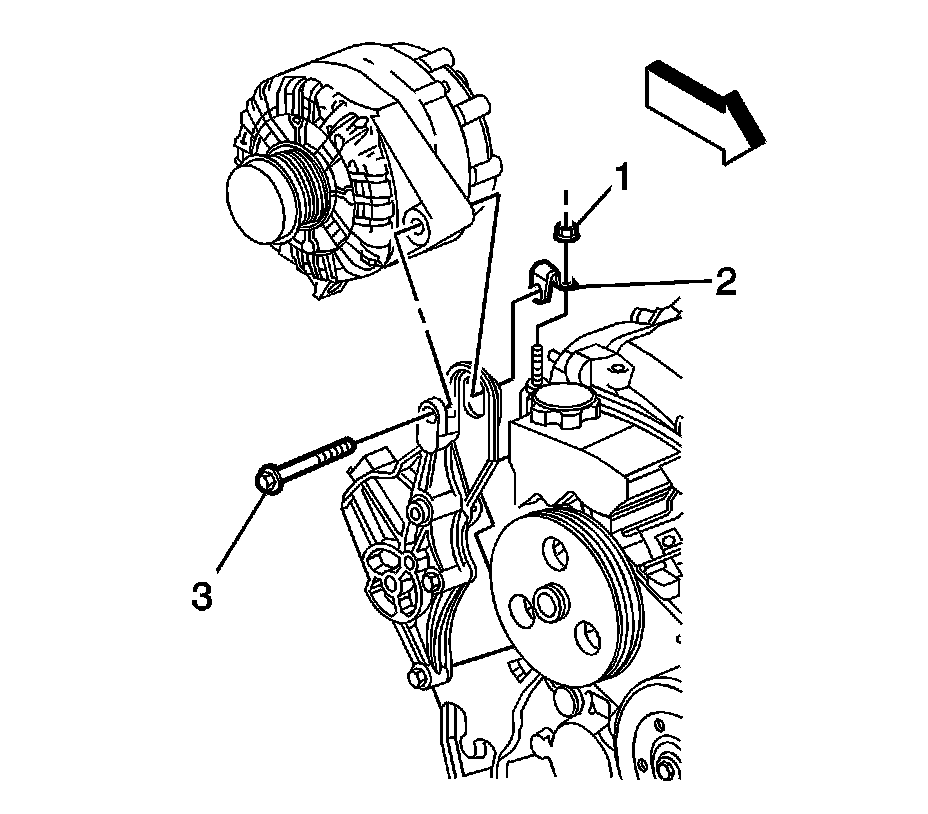 1
2
3