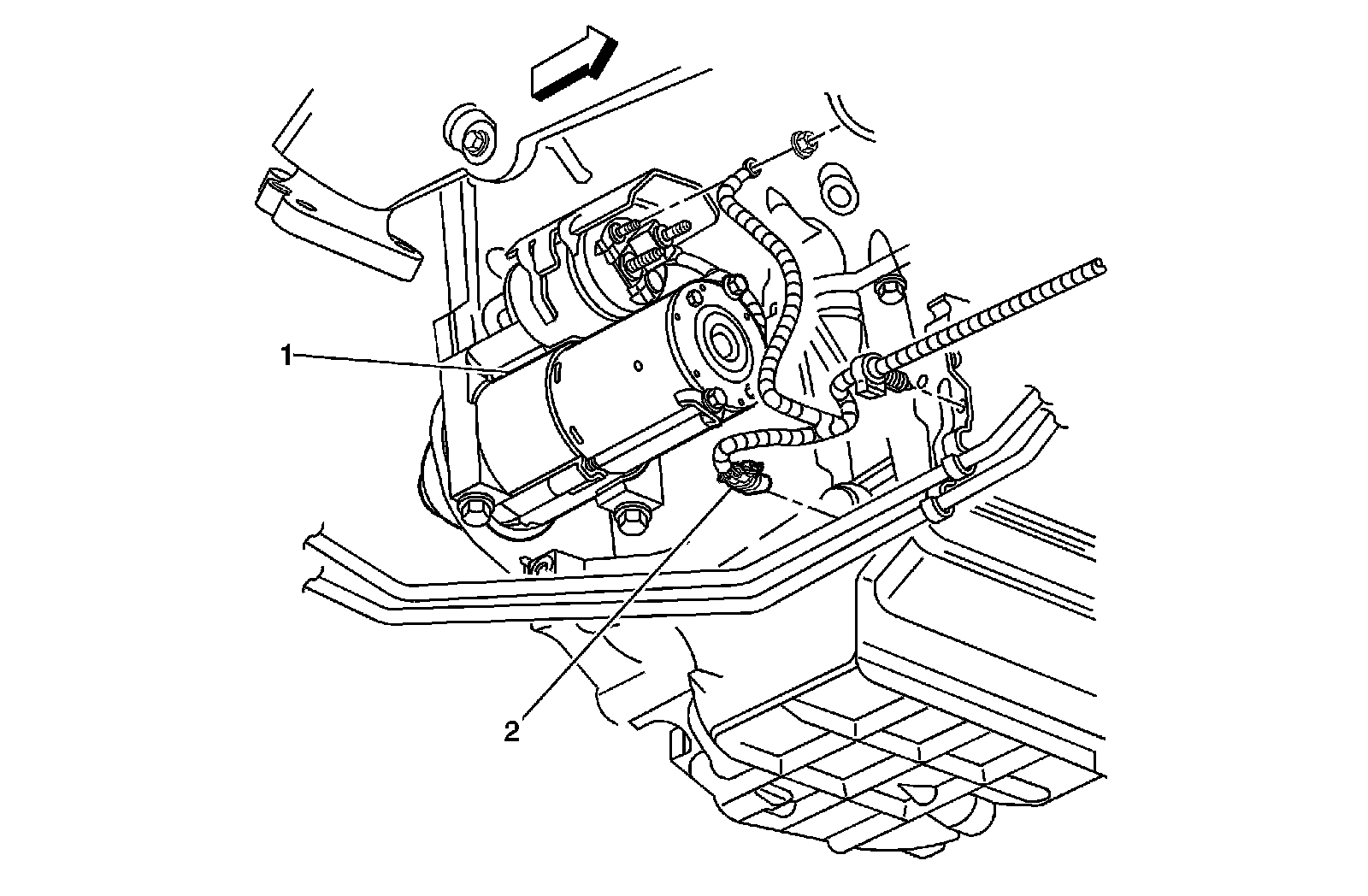 1
2