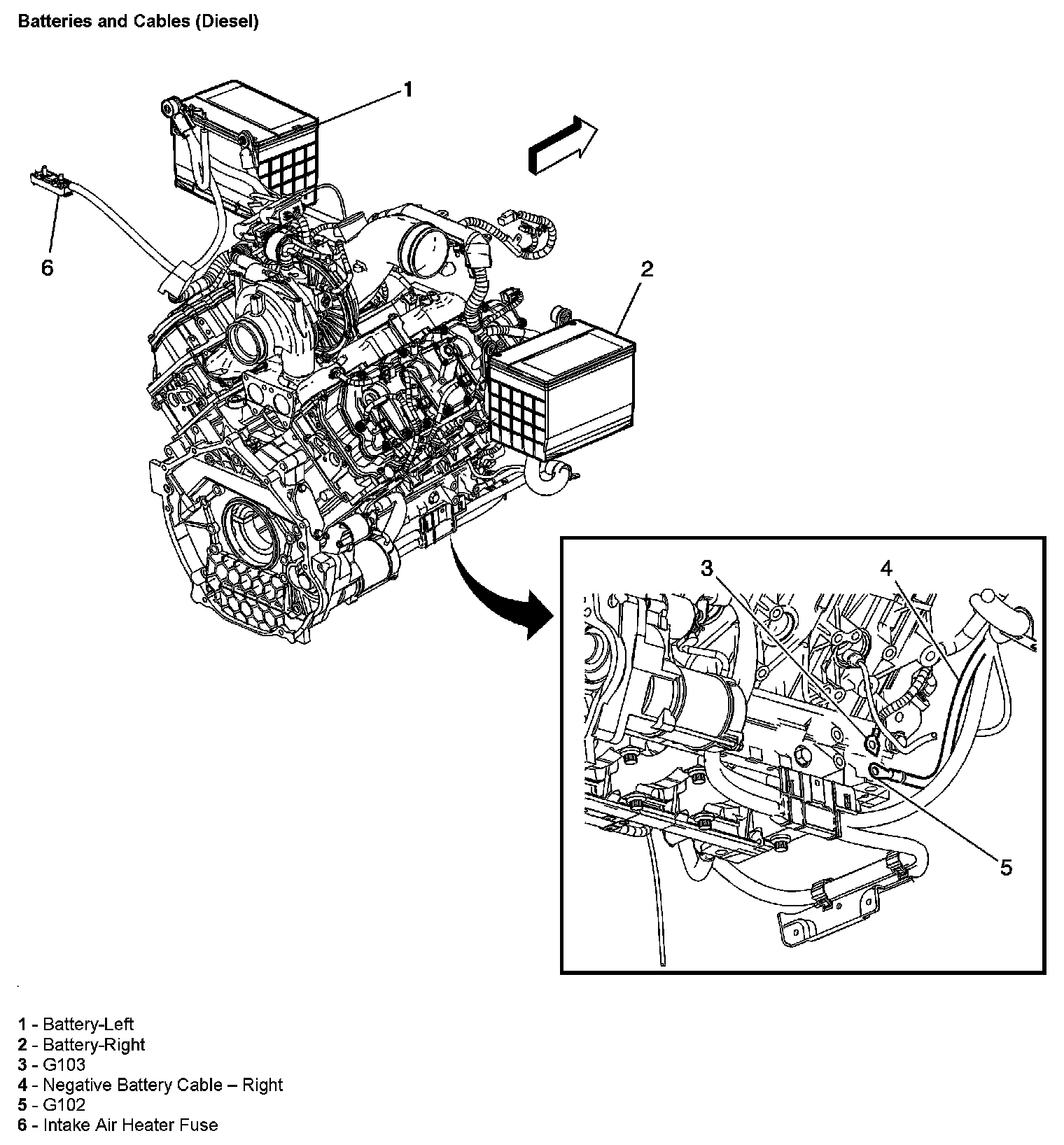 Batteries and Cables (Diesel)

1

6

2

3

4

5

1 - Battery-Left
2 - Battery-Right
3 - G103
4 - Negative Battery Cable – Right
5 - G102
6 - Intake Air Heater Fuse