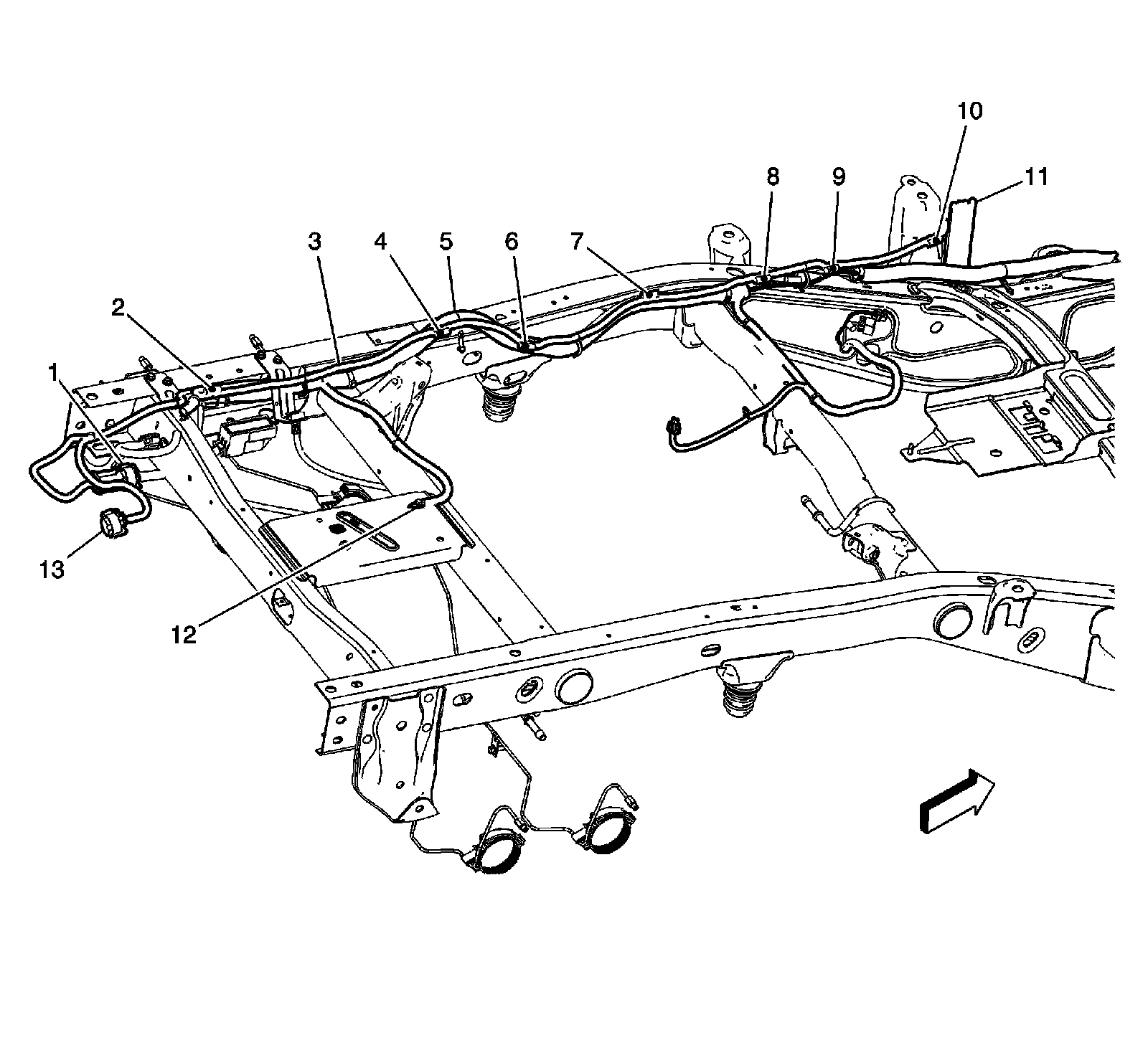 10
8
9
11
3
4
5
6
7
2
1
13
12