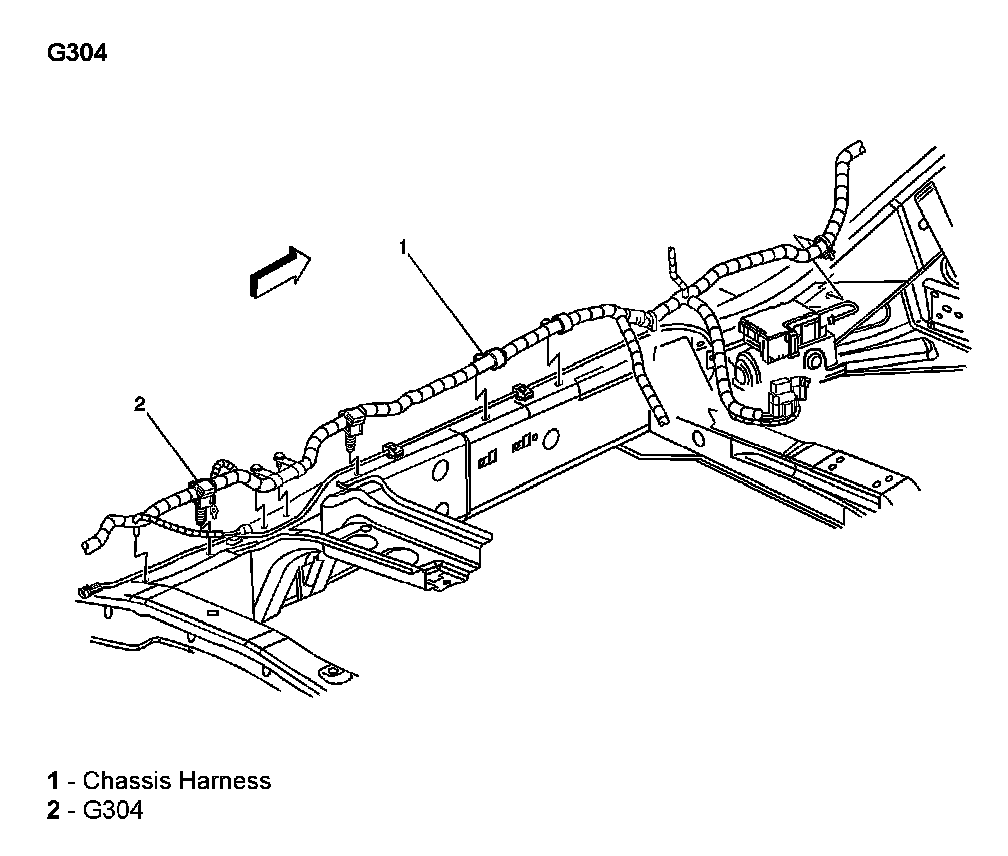 G304

1

2

1 - Chassis Harness
2 - G304