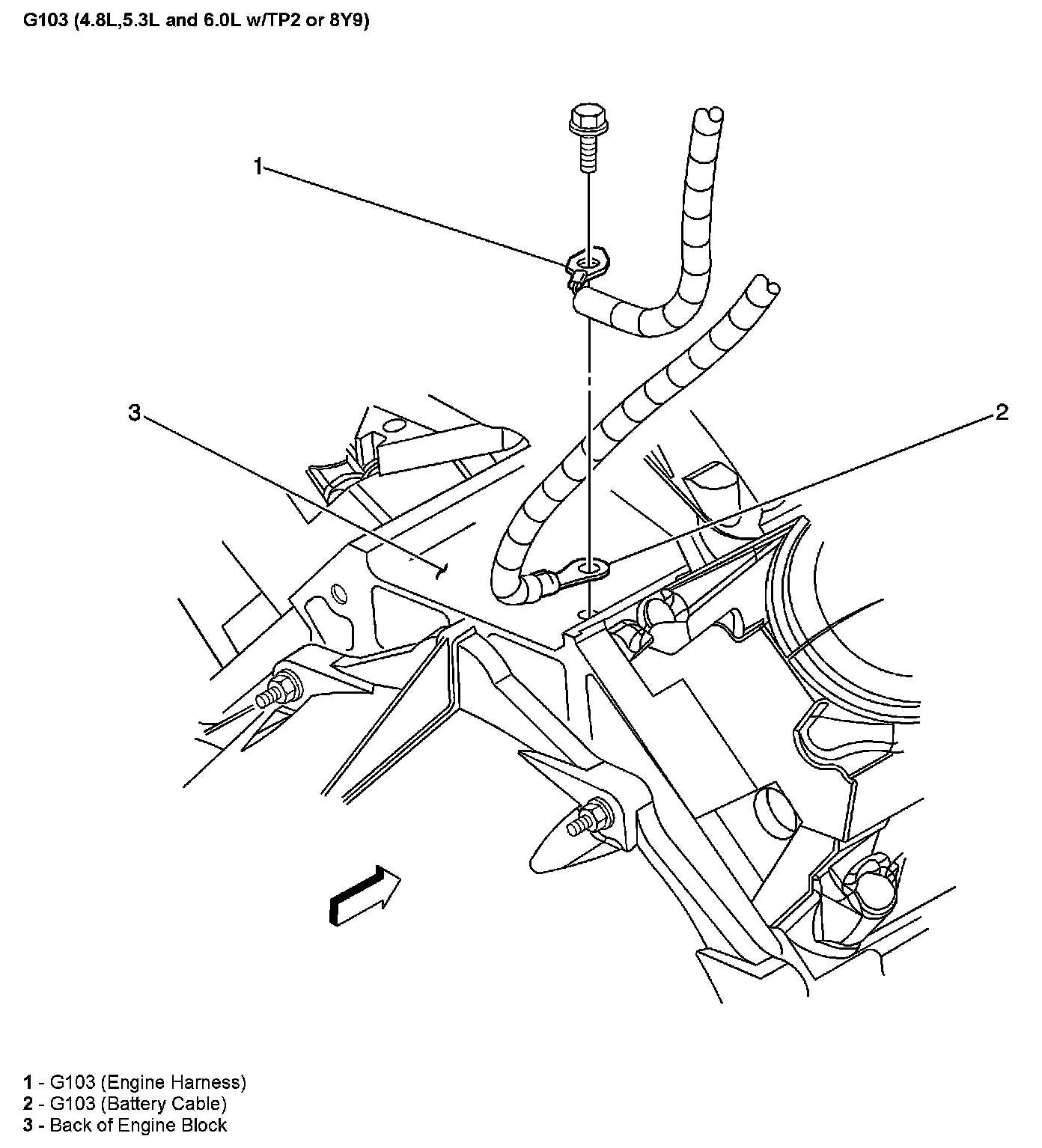 G103 (4.8L,5.3L and 6.0L w/TP2 or 8Y9)

1

3

2

1 - G103 (Engine Harness)
2 - G103 (Battery Cable)
3 - Back of Engine Block