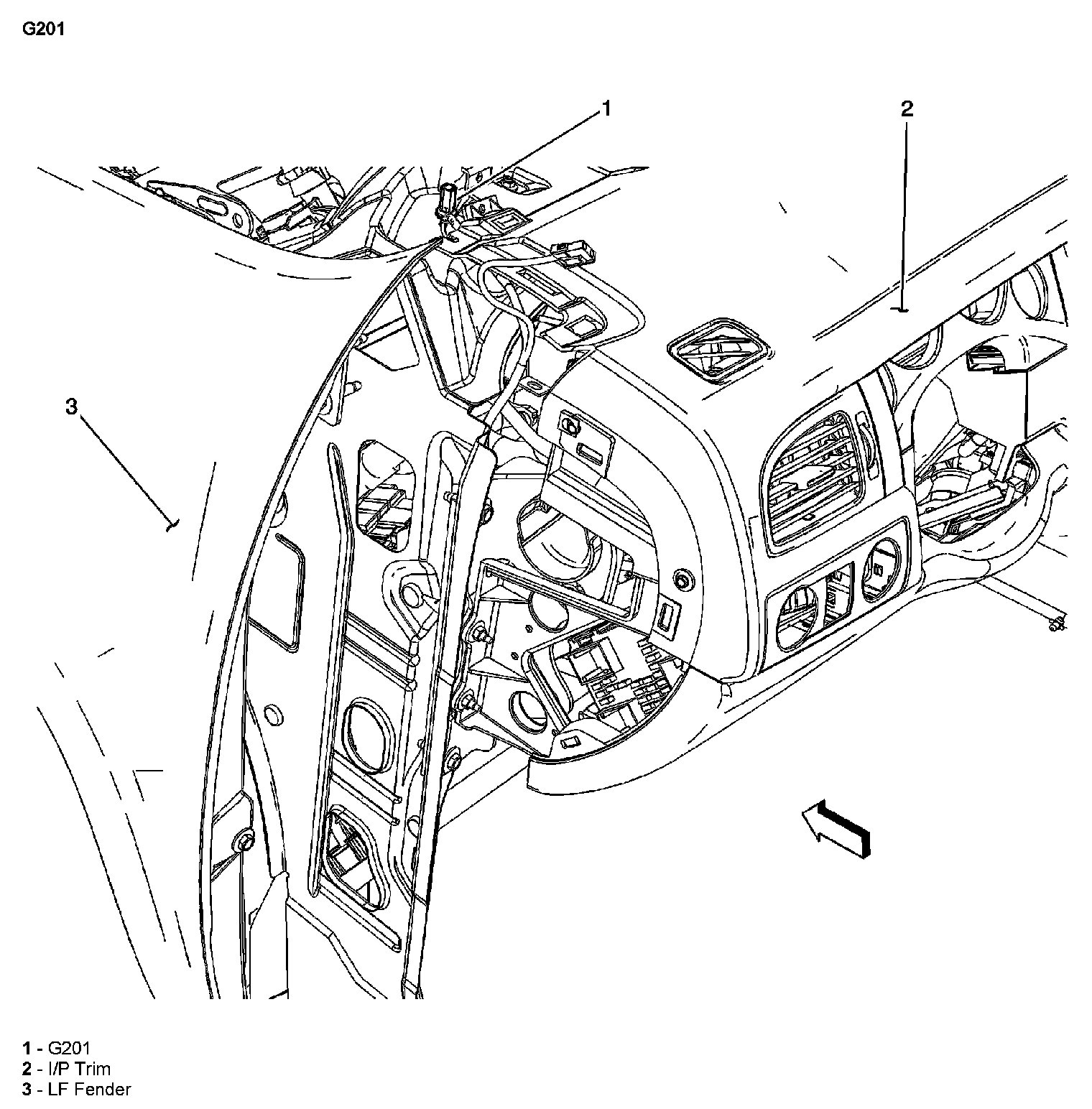 G201

1

2

3

1 - G201
2 - I/P Trim
3 - LF Fender