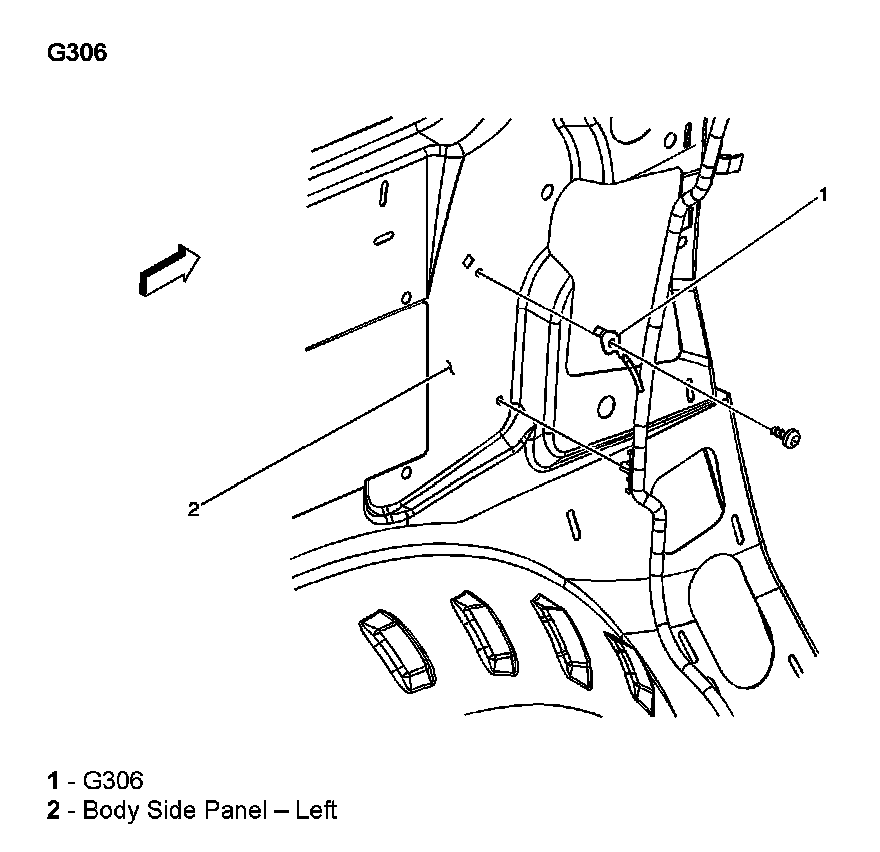 G306

1

2

1 - G306
2 - Body Side Panel – Left