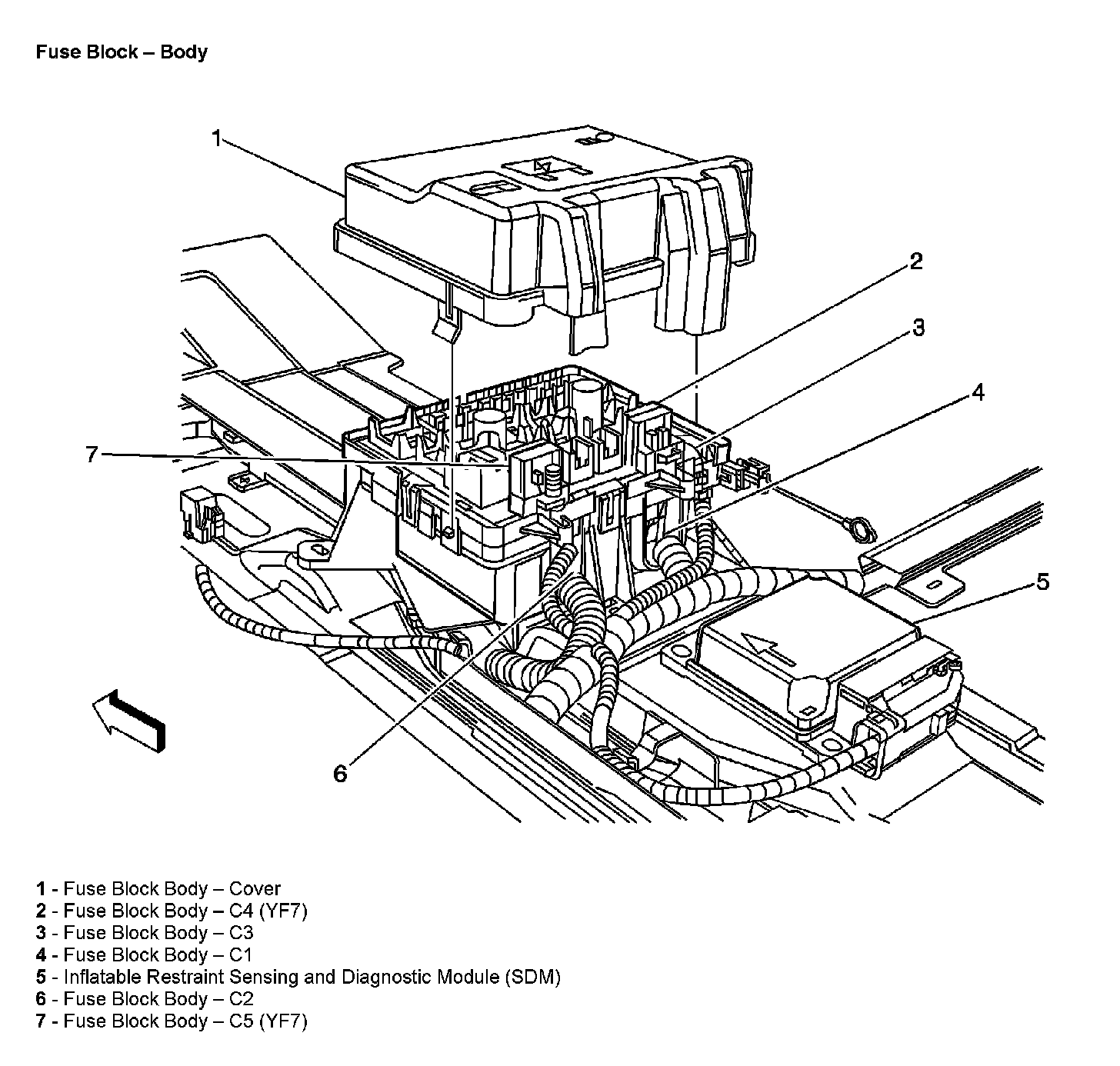 Fuse Block – Body

1

2

3

4

7

5

6

1 - Fuse Block Body – Cover
2 - Fuse Block Body – C4 (YF7)
3 - Fuse Block Body – C3
4 - Fuse Block Body – C1
5 - Inflatable Restraint Sensing and Diagnostic Module (SDM)
6 - Fuse Block Body – C2
7 - Fuse Block Body – C5 (YF7)