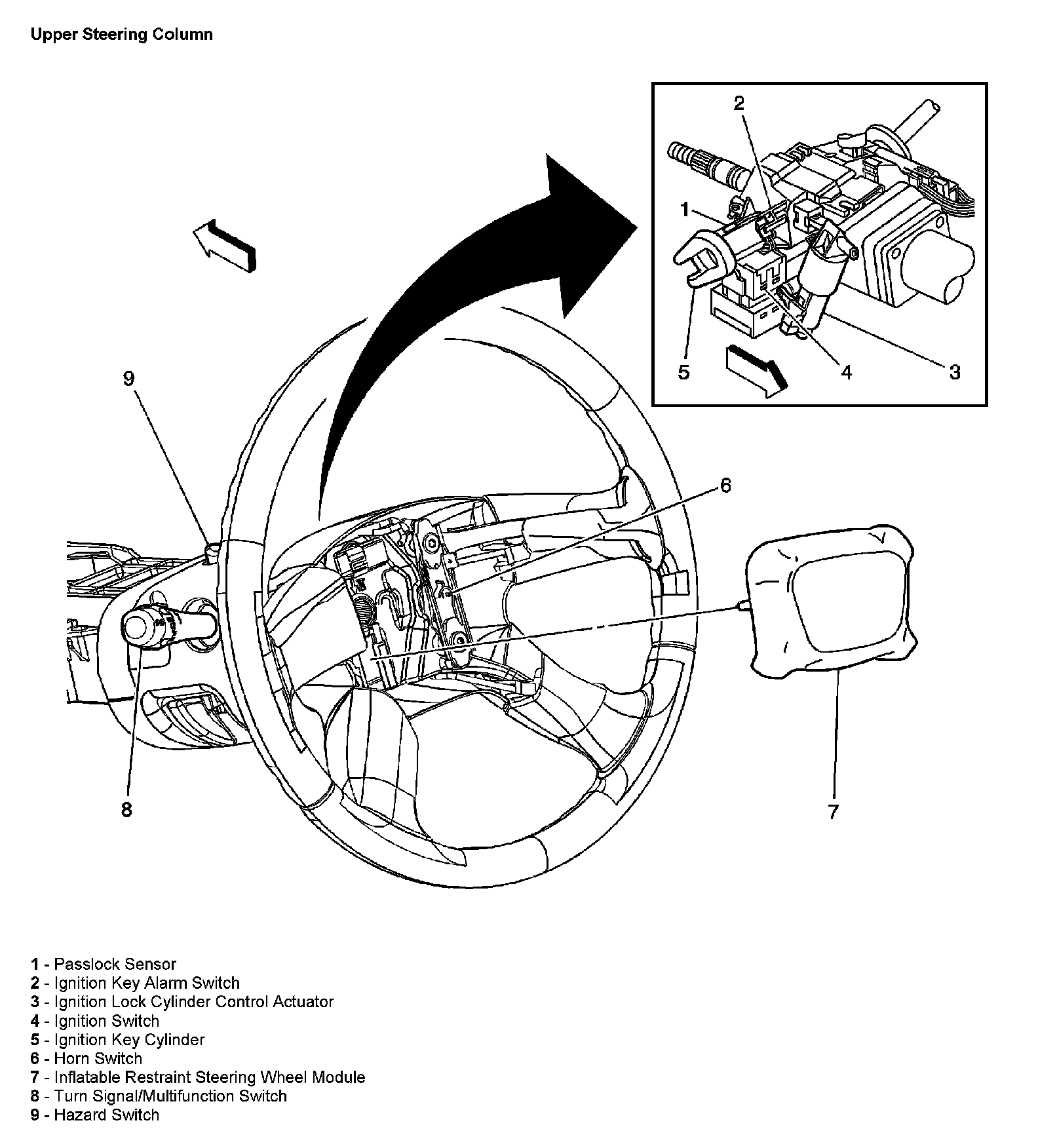 Upper Steering Column

2
1
5
4
3

9
6
8
7

1 - Passlock Sensor
2 - Ignition Key Alarm Switch
3 - Ignition Lock Cylinder Control Actuator
4 - Ignition Switch
5 - Ignition Key Cylinder
6 - Horn Switch
7 - Inflatable Restraint Steering Wheel Module
8 - Turn Signal/Multifunction Switch
9 - Hazard Switch