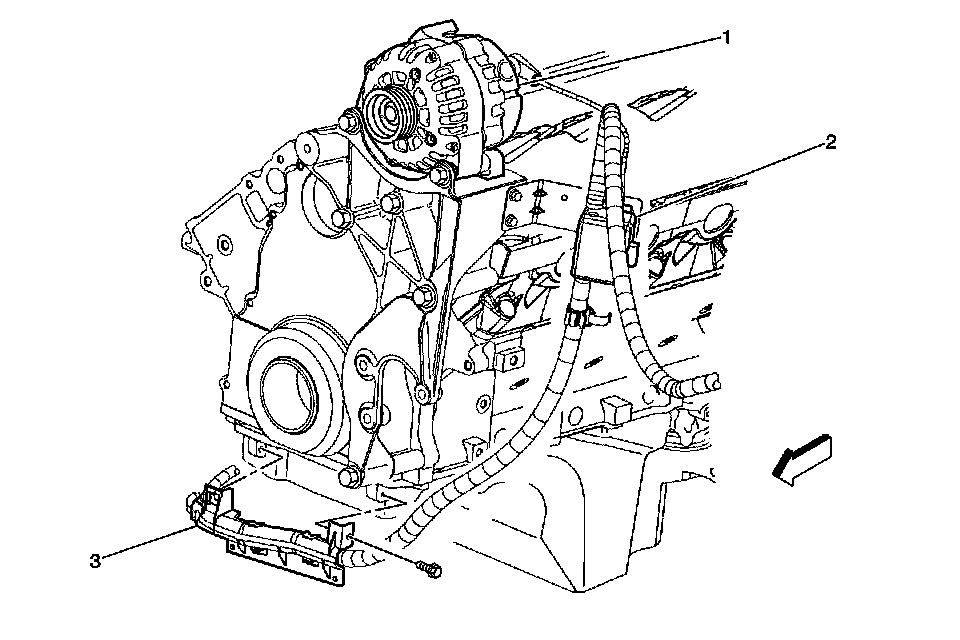 1
2
3