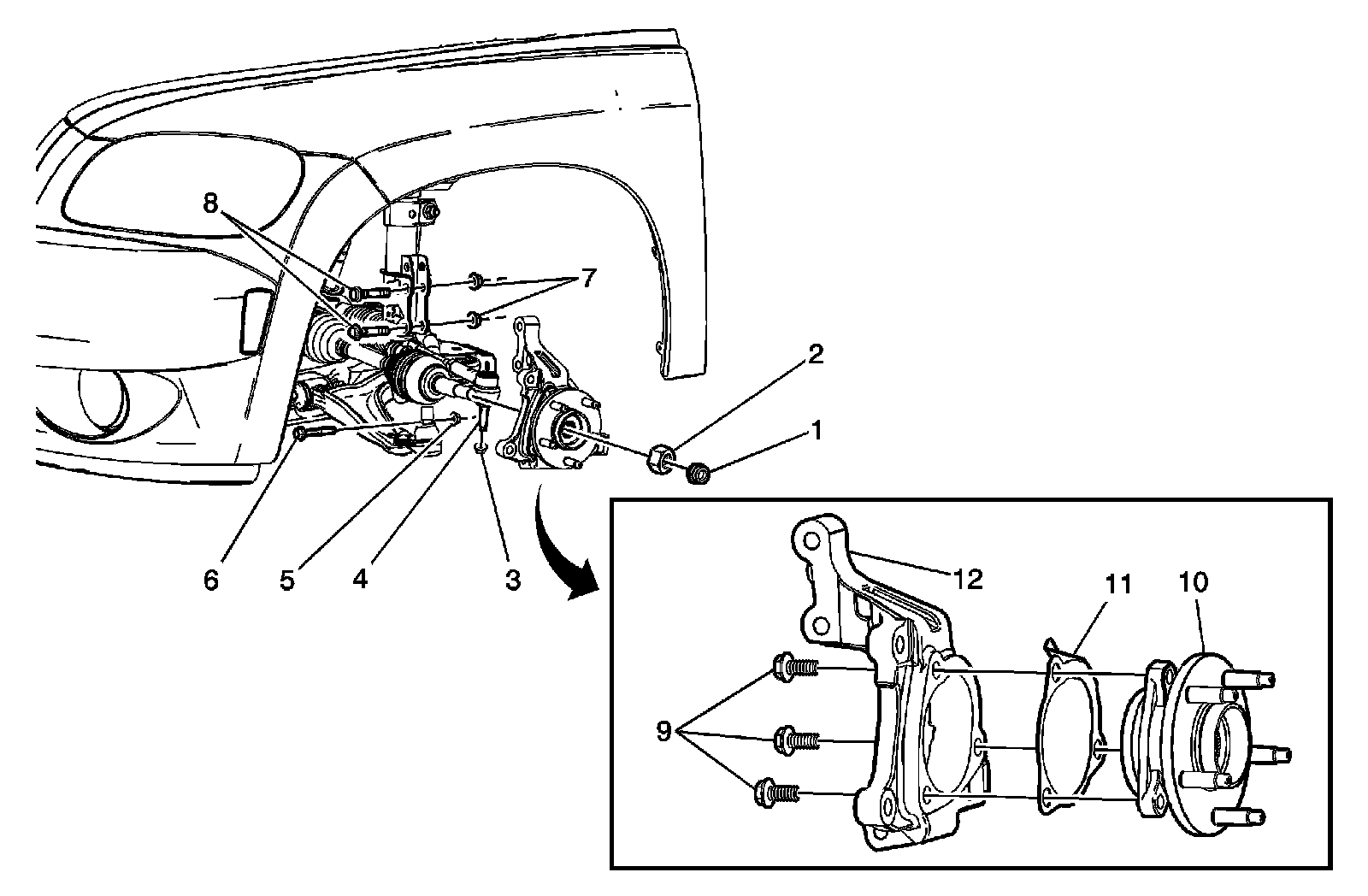 8
7
2
1
6
5
4
3
12
11
10
9