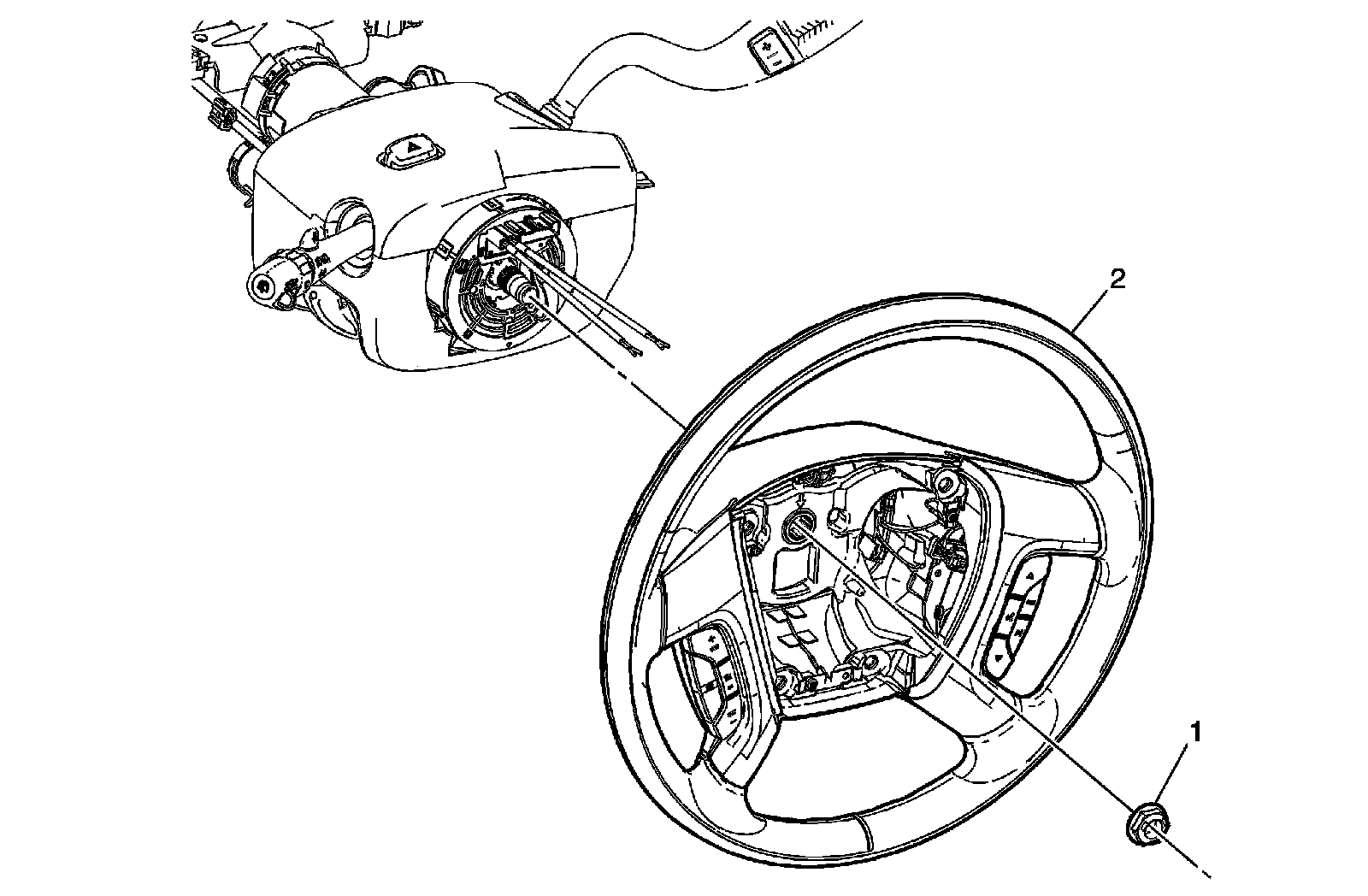 2

1