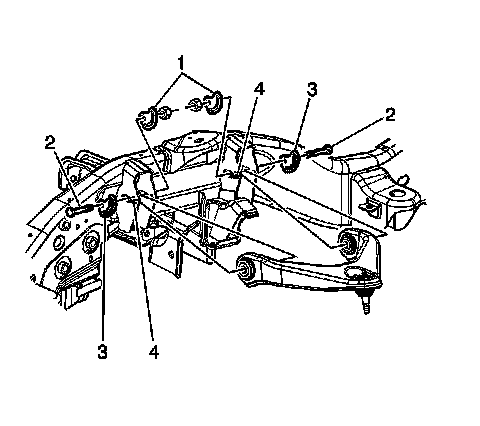 1
4
3
2
2
3
4