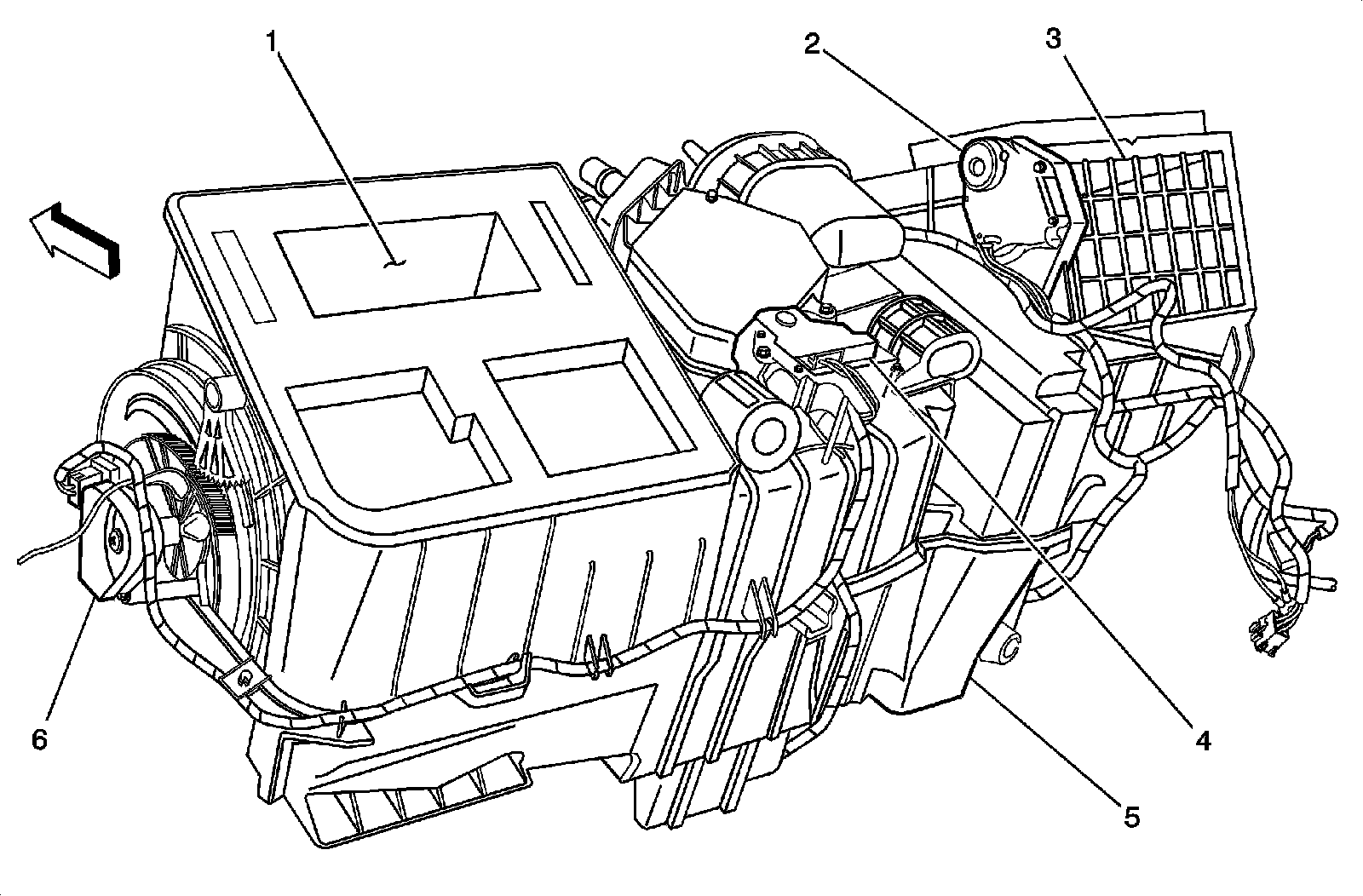 1
2
3
6
4
5