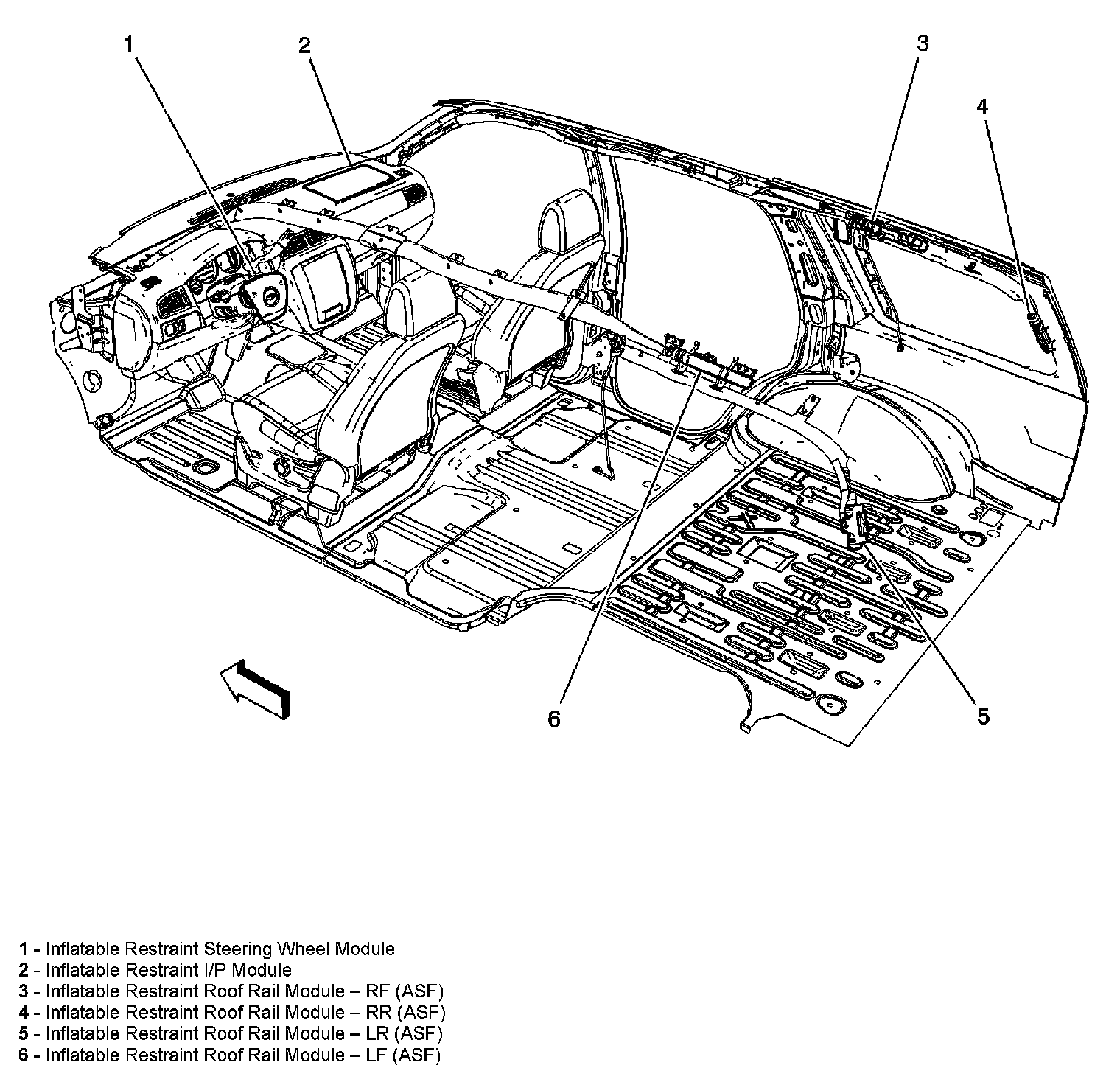 1
2
3
4
6
5

1 - Inflatable Restraint Steering Wheel Module
2 - Inflatable Restraint I/P Module
3 - Inflatable Restraint Roof Rail Module – RF (ASF)
4 - Inflatable Restraint Roof Rail Module – RR (ASF)
5 - Inflatable Restraint Roof Rail Module – LR (ASF)
6 - Inflatable Restraint Roof Rail Module – LF (ASF)