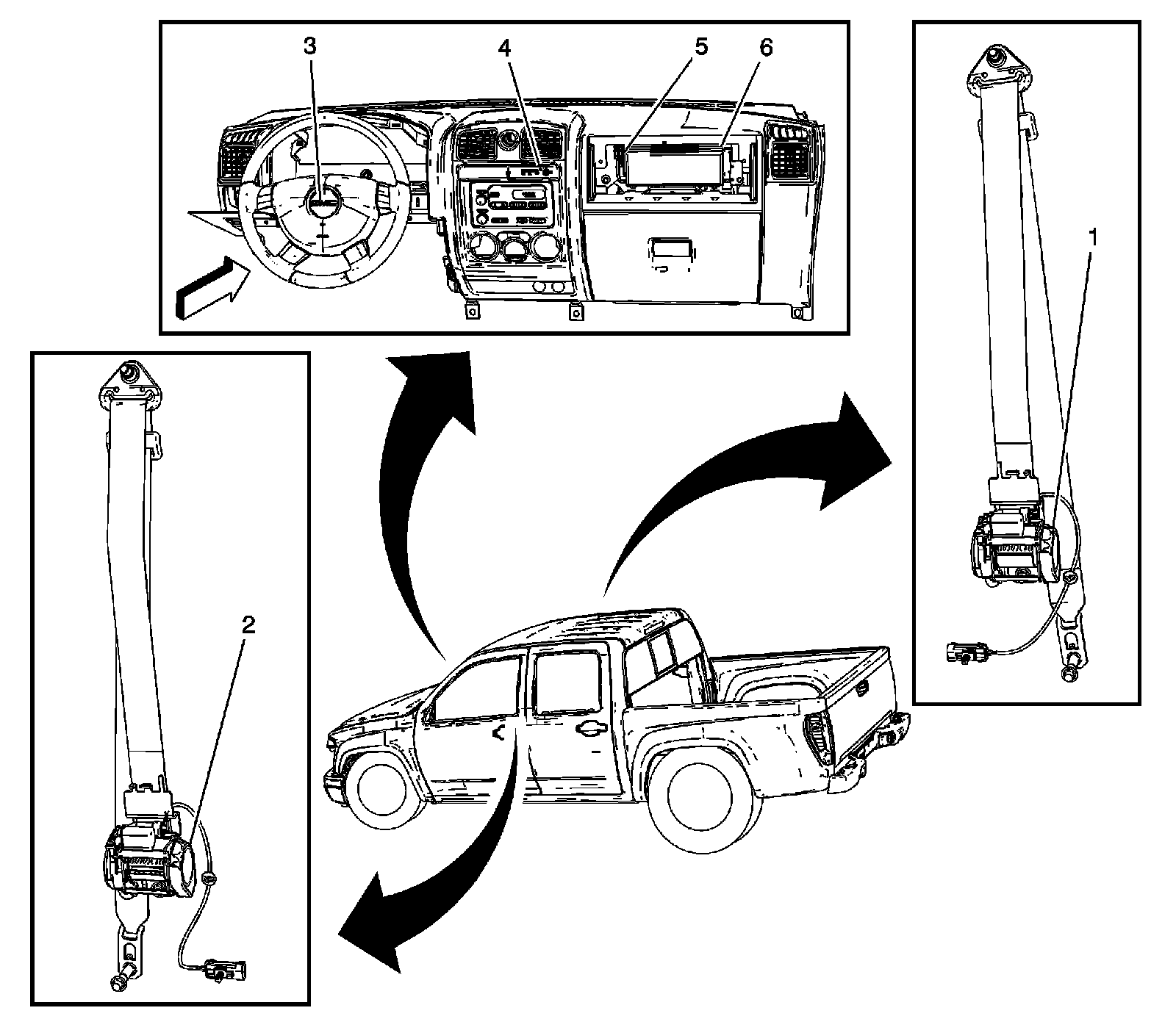 3
4
5
6
1
2