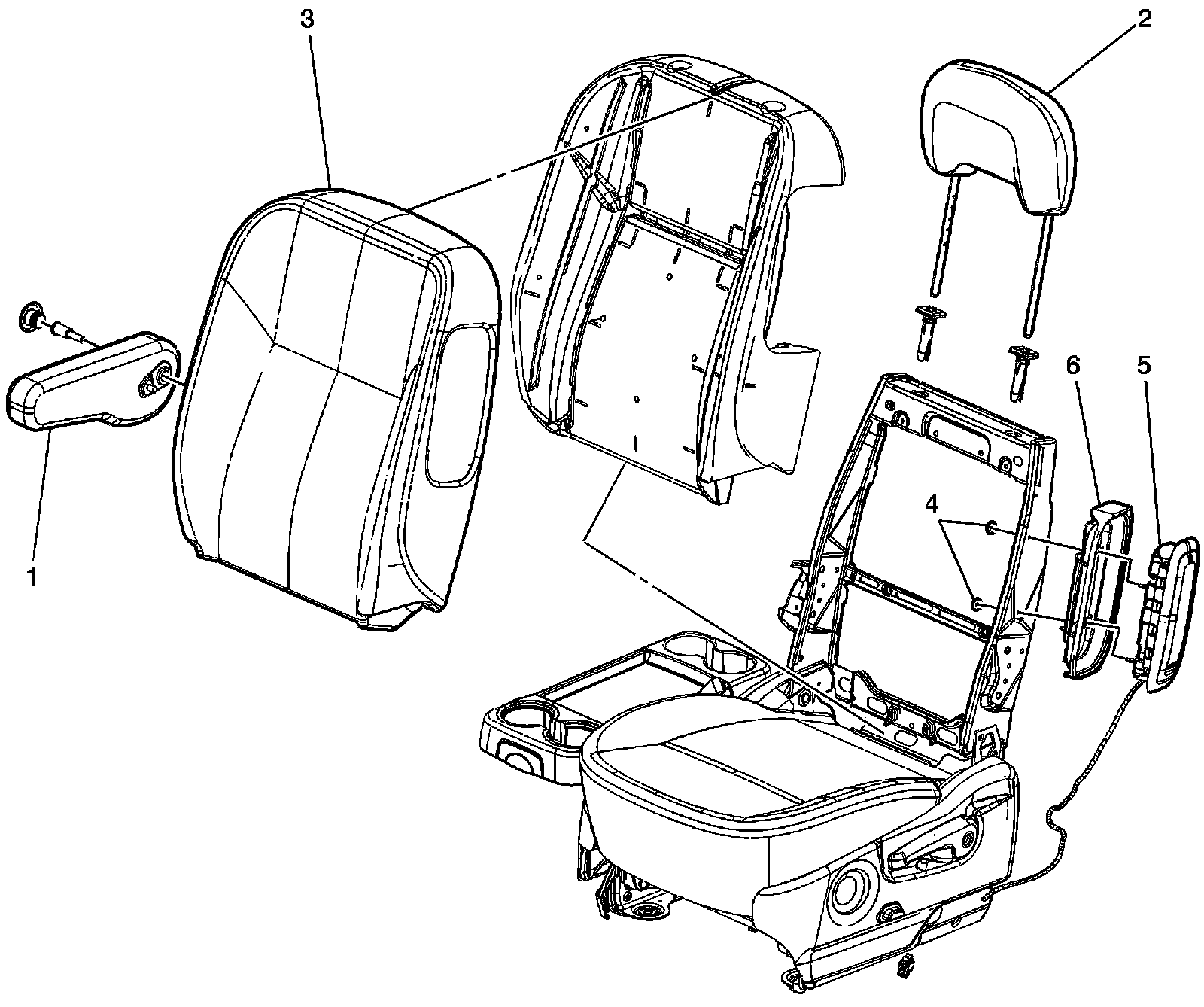 3
2
6
5
4
1