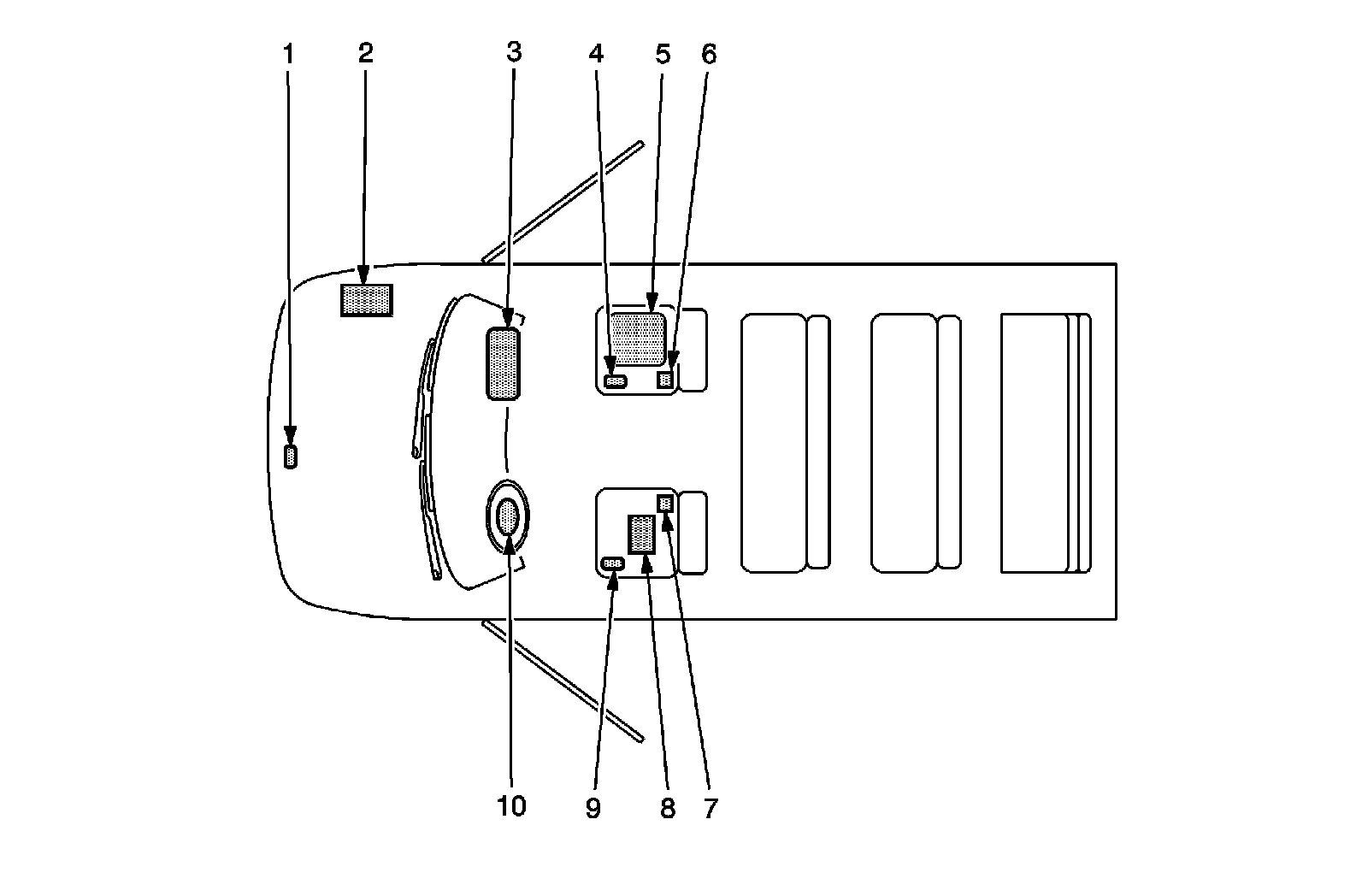 1
2
3
4
5
6
10
9
8
7